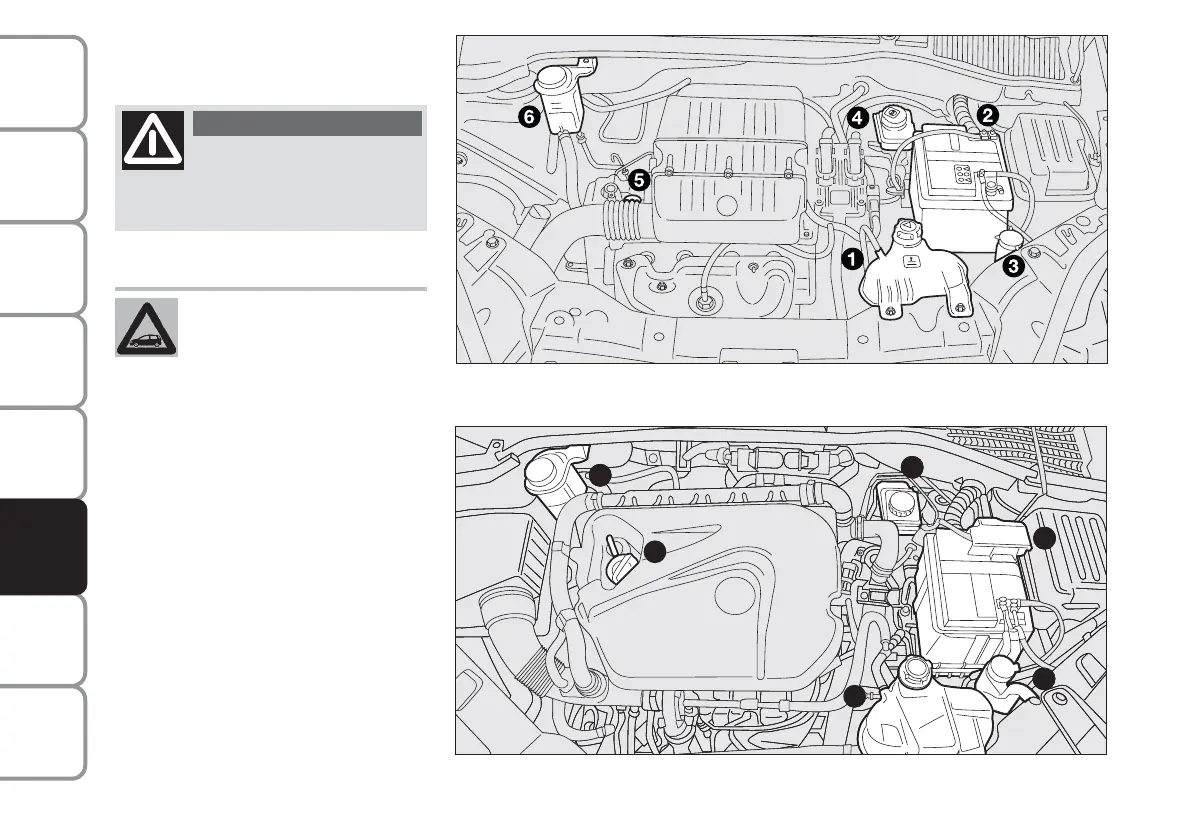 6
4
2
5
1
3