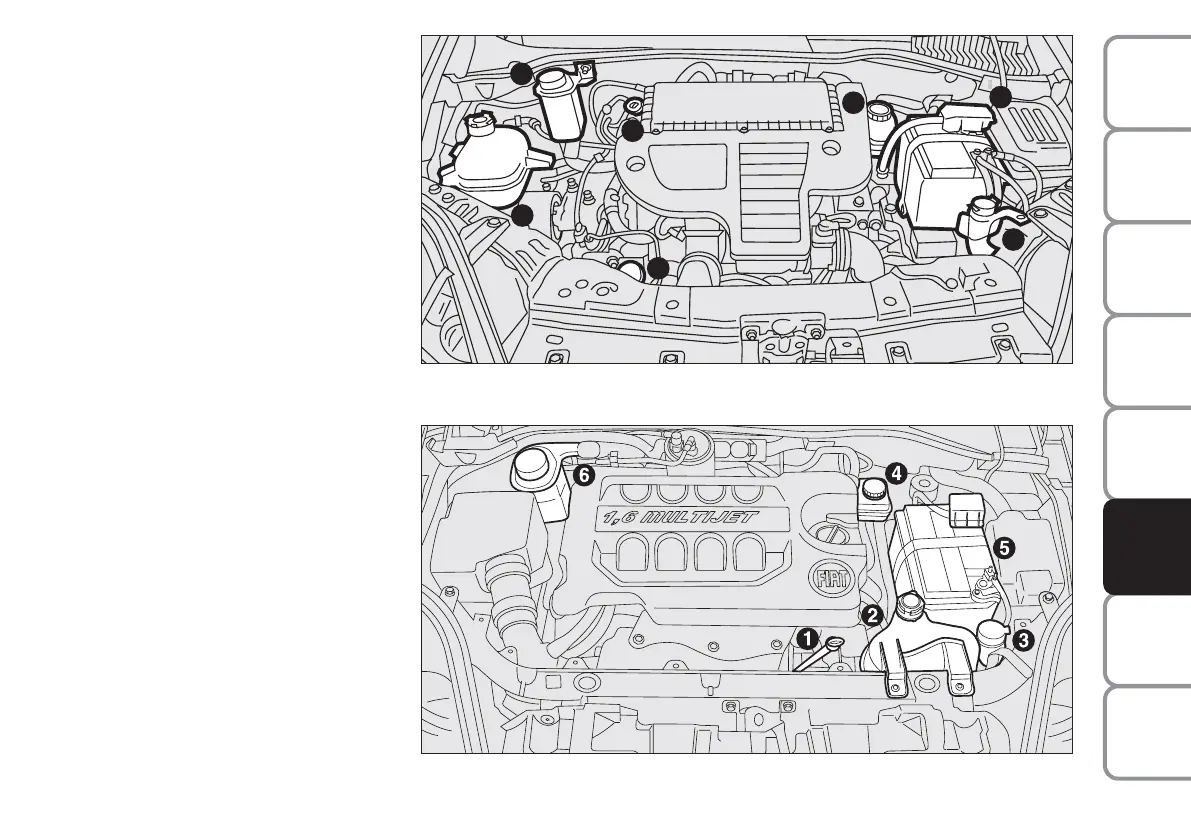 6

4

1,6 MULTIJET

FIAT

5

2

1

3