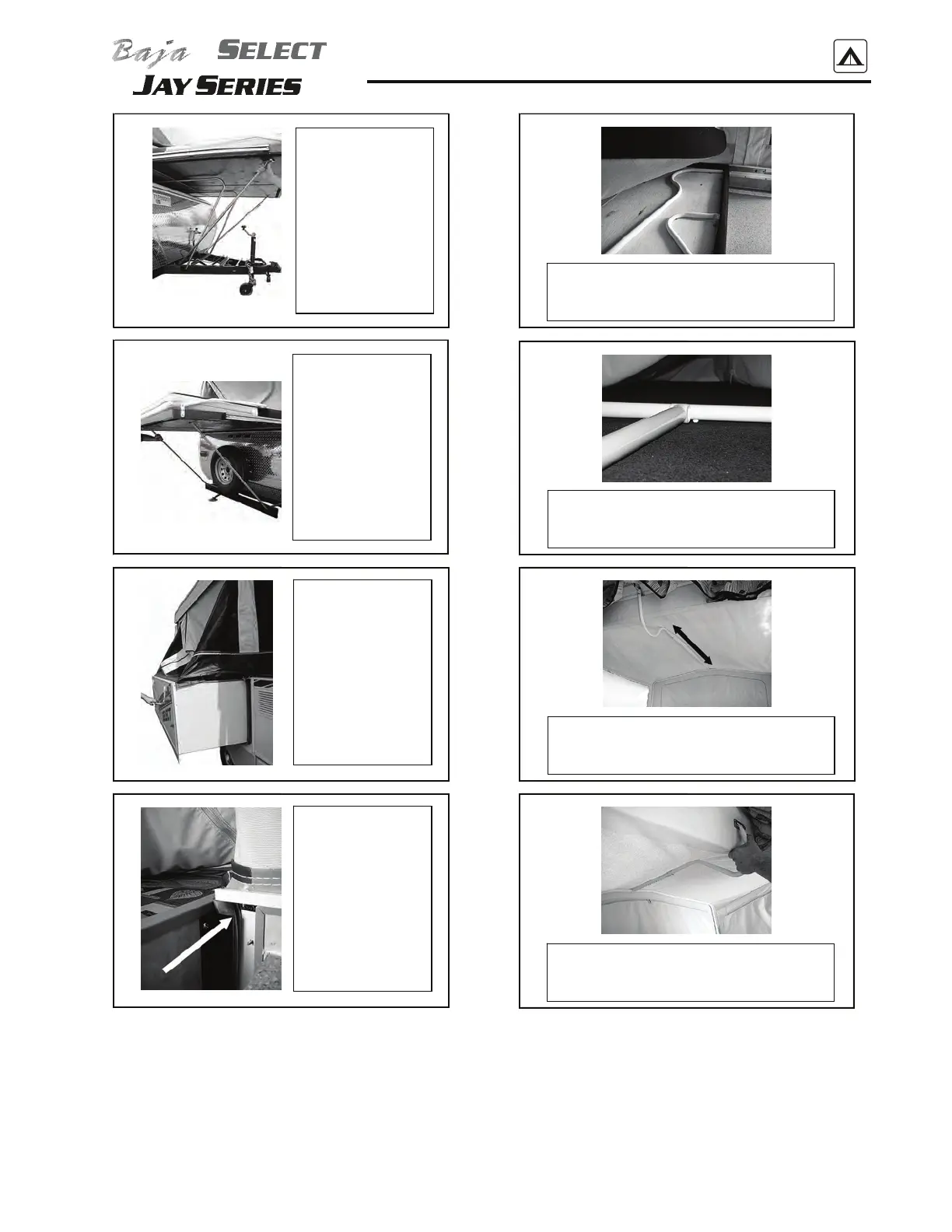 Baja SELECT
JAY SERIES