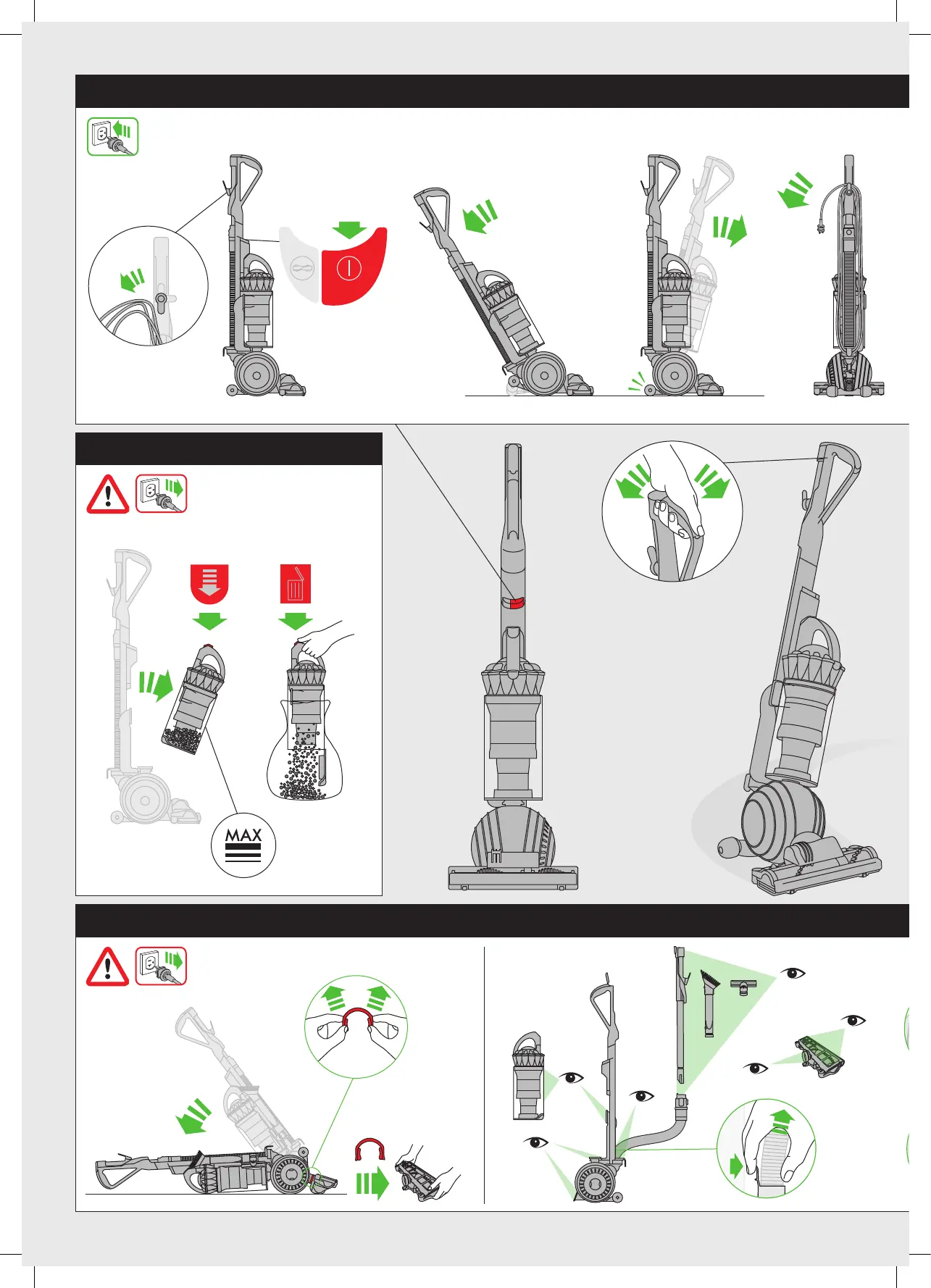 MAX