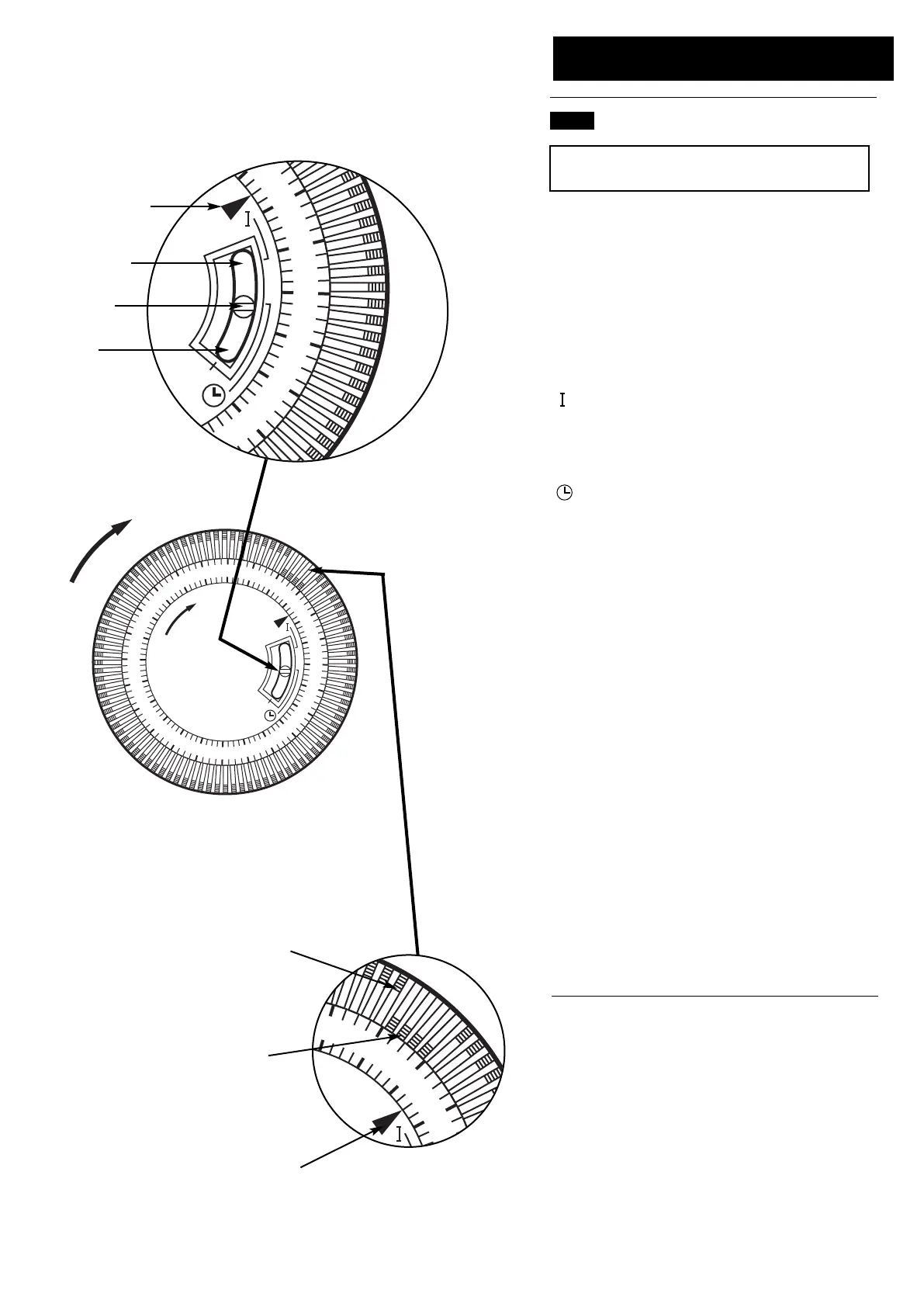 I

I

I

I