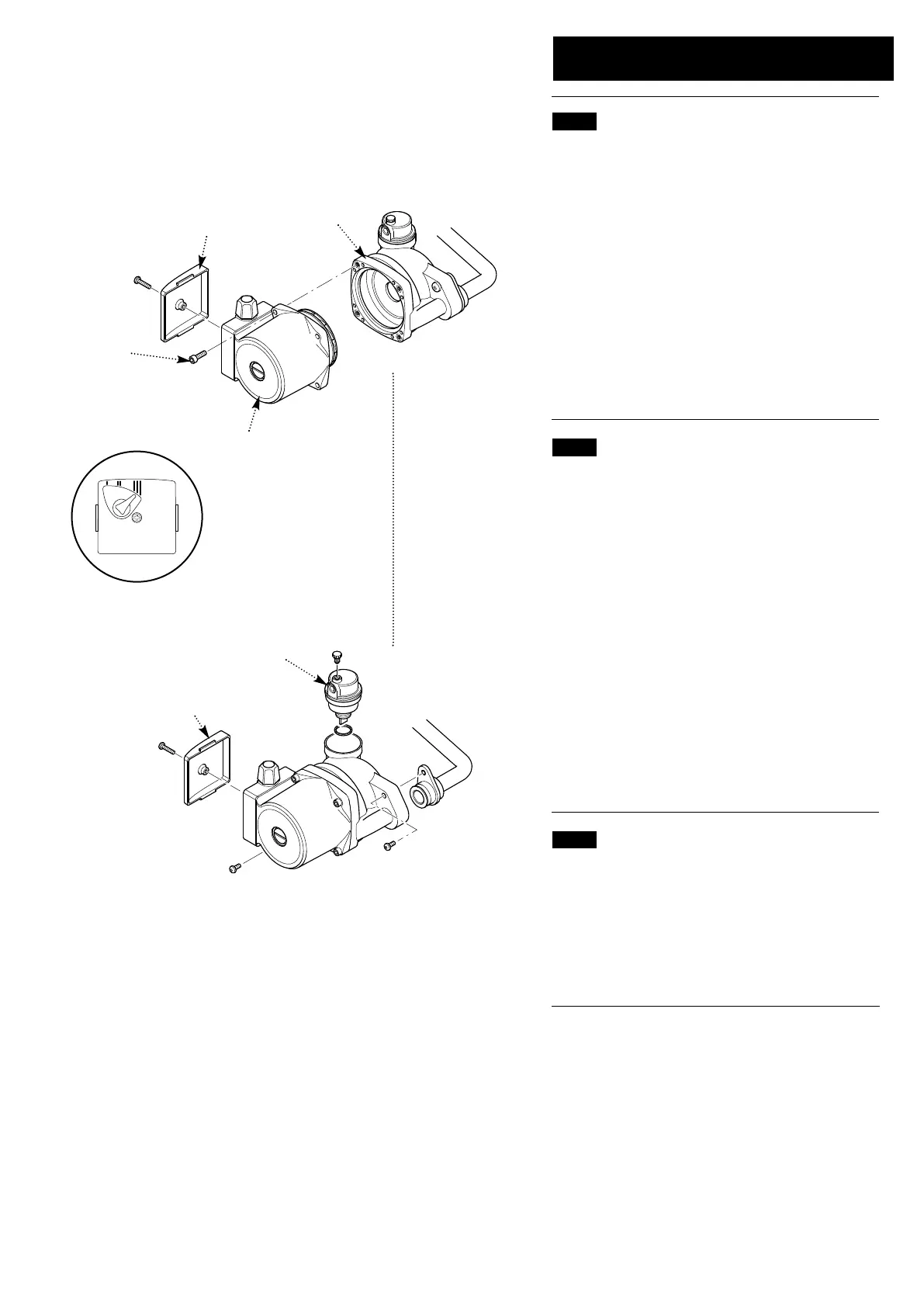 I II III