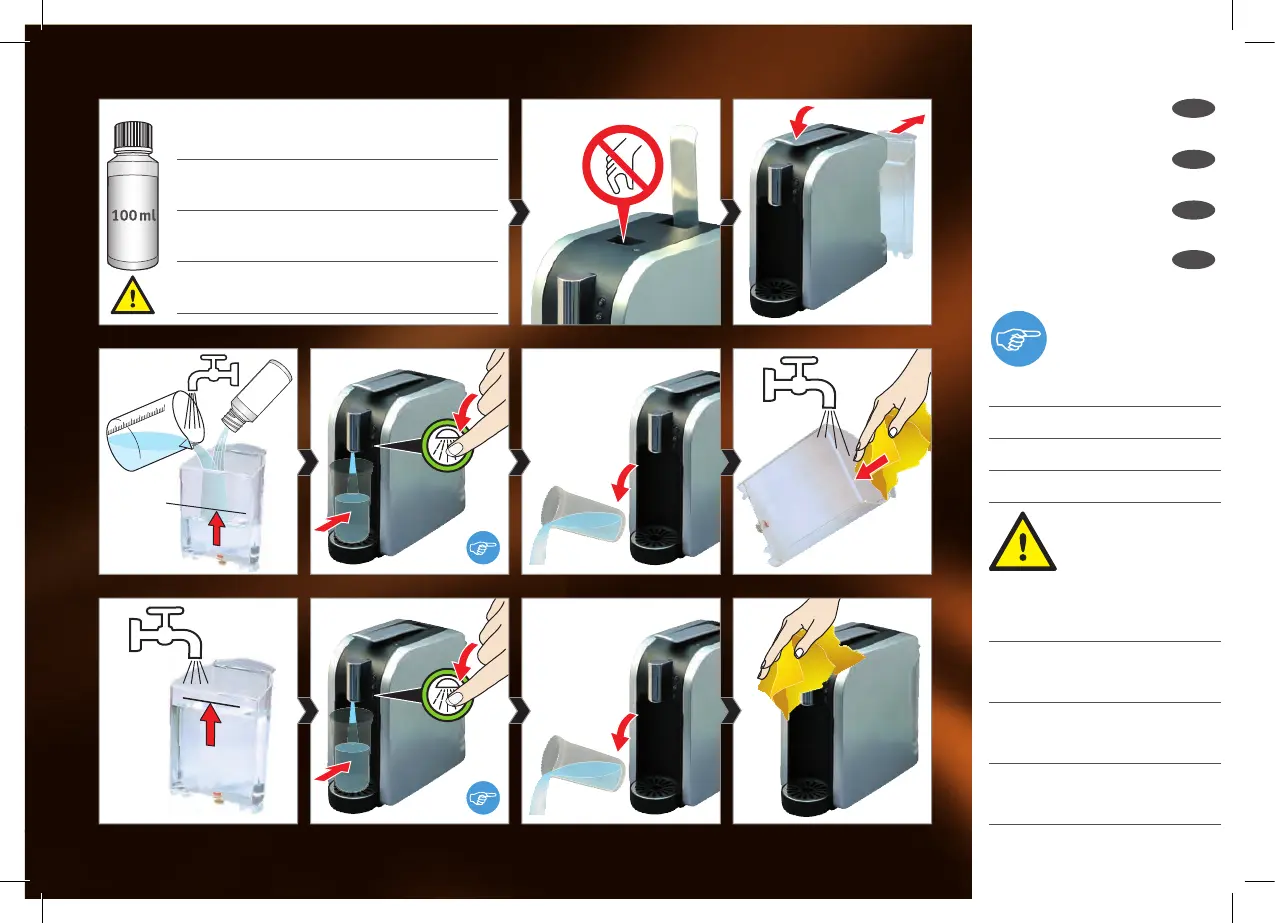 100 ml