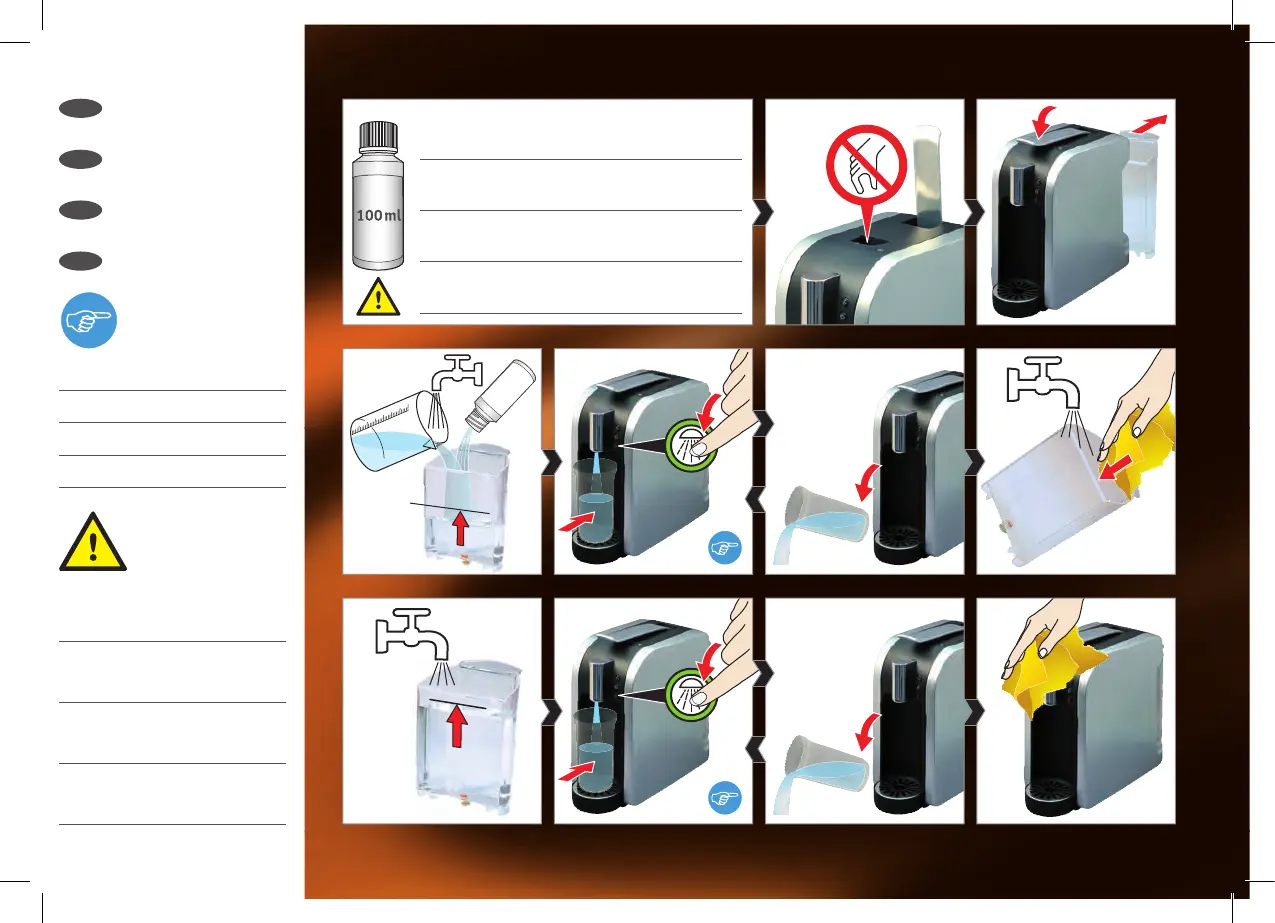 100 ml