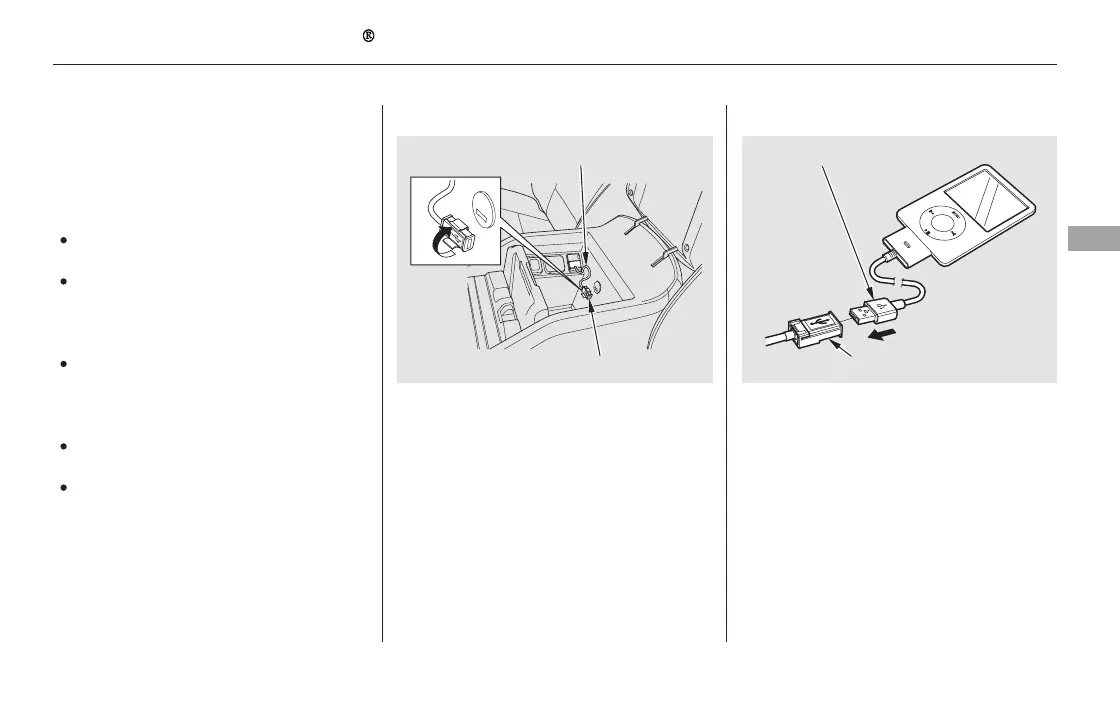 ®