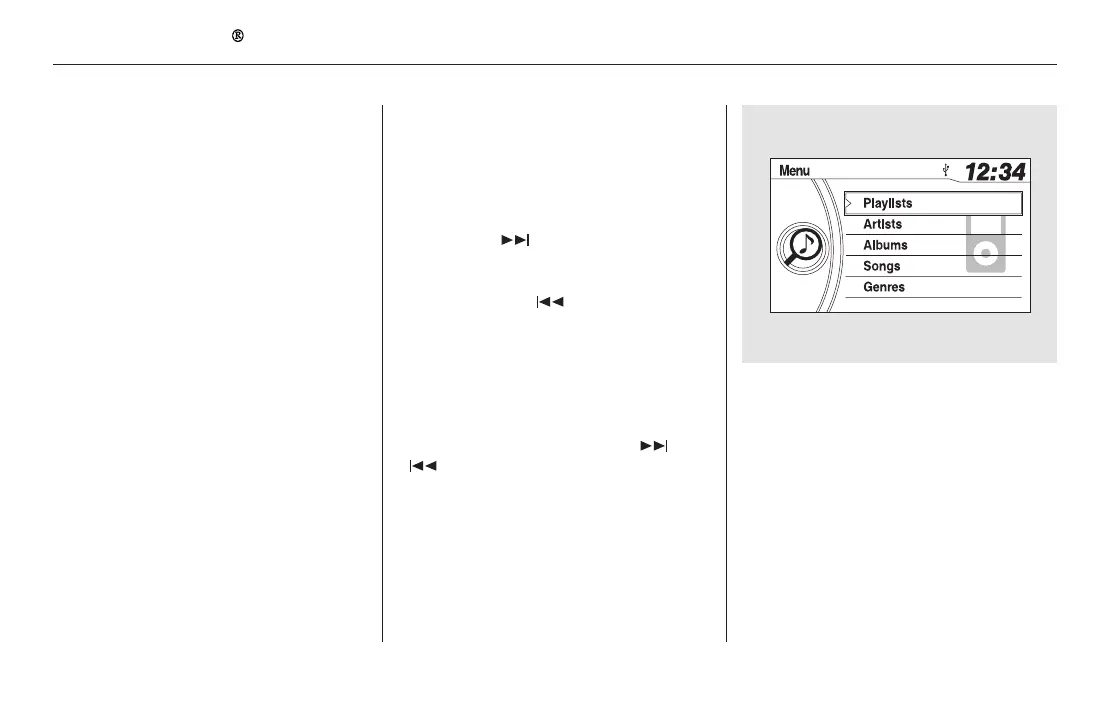 ®

Menu

12:34

Playlists

Artists

Albums

Songs

Genres