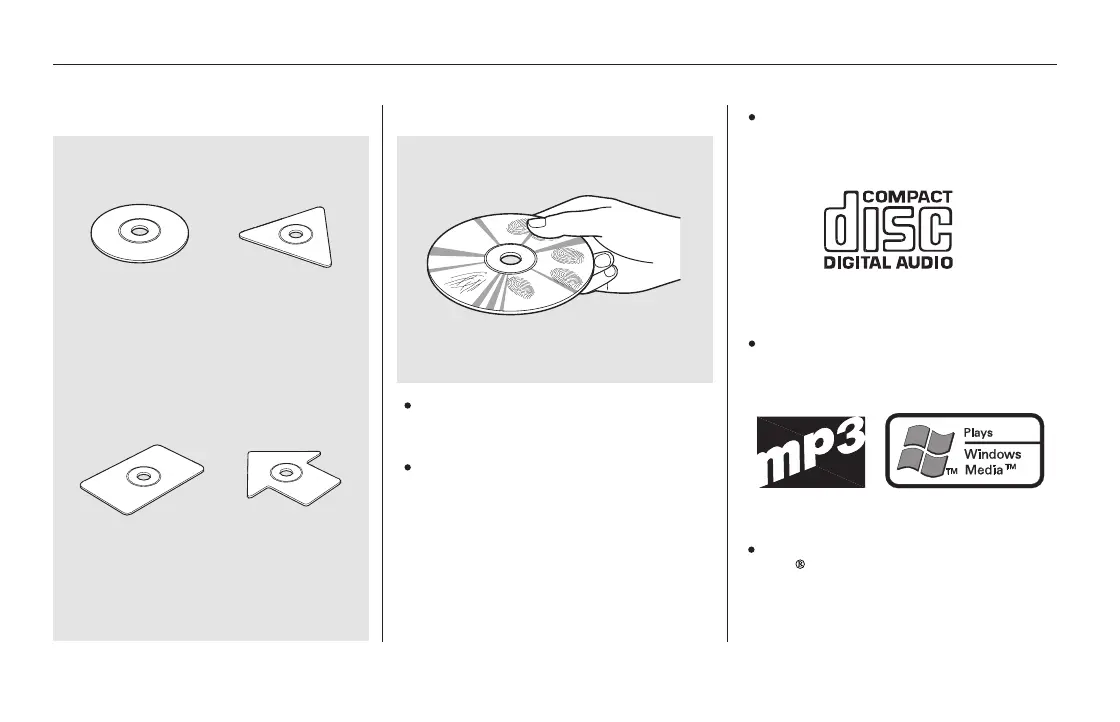 COMPACT
disc
DIGITAL AUDIO

mp3

Plays
Windows
Media™
™

®