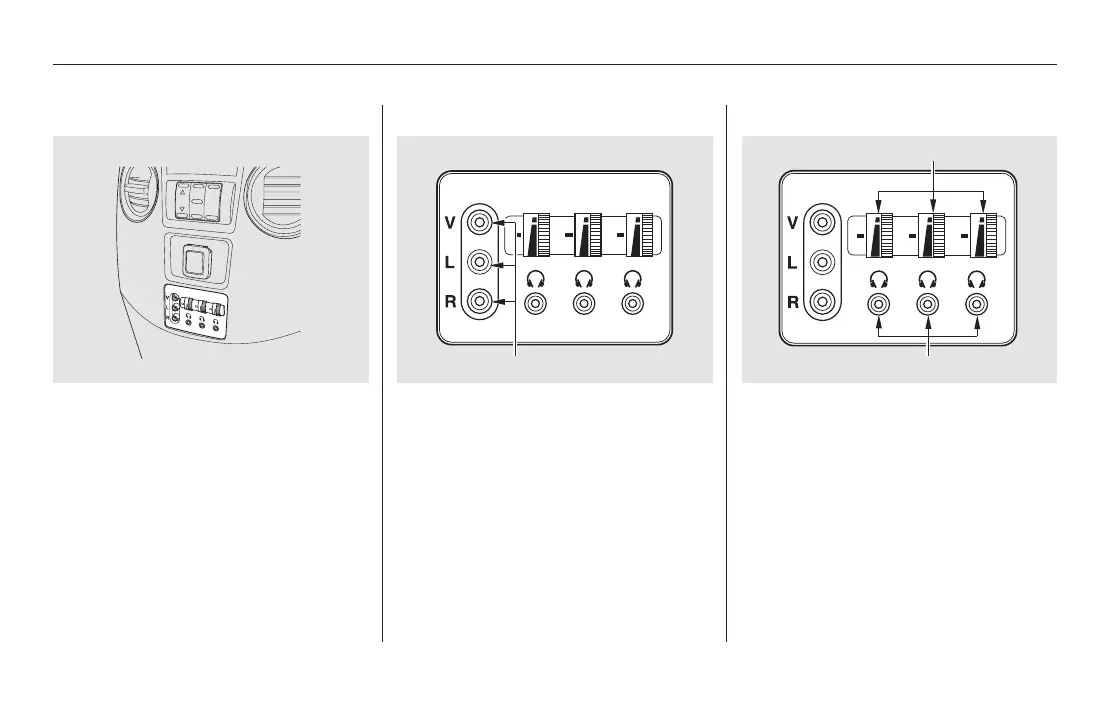 V
L
R

V
L
R