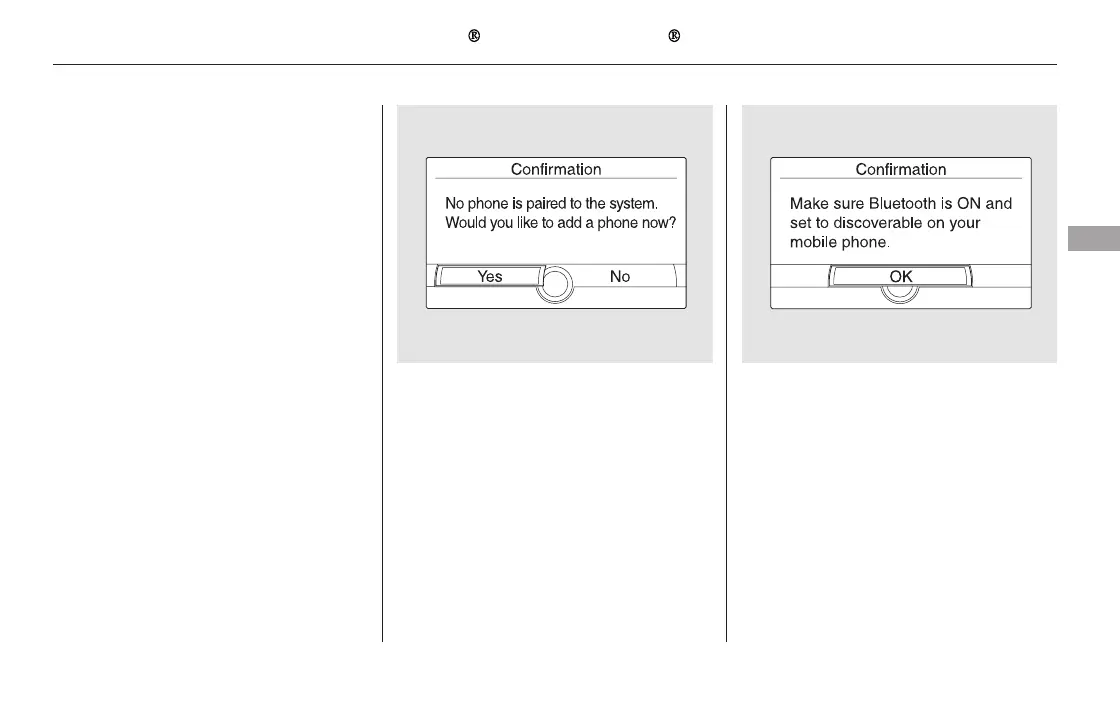 ®

®

Confirmation

No phone is paired to the system. Would you like to add a phone now?

Yes

No

Confirmation

Make sure Bluetooth is ON and set to discoverable on your mobile phone.

OK