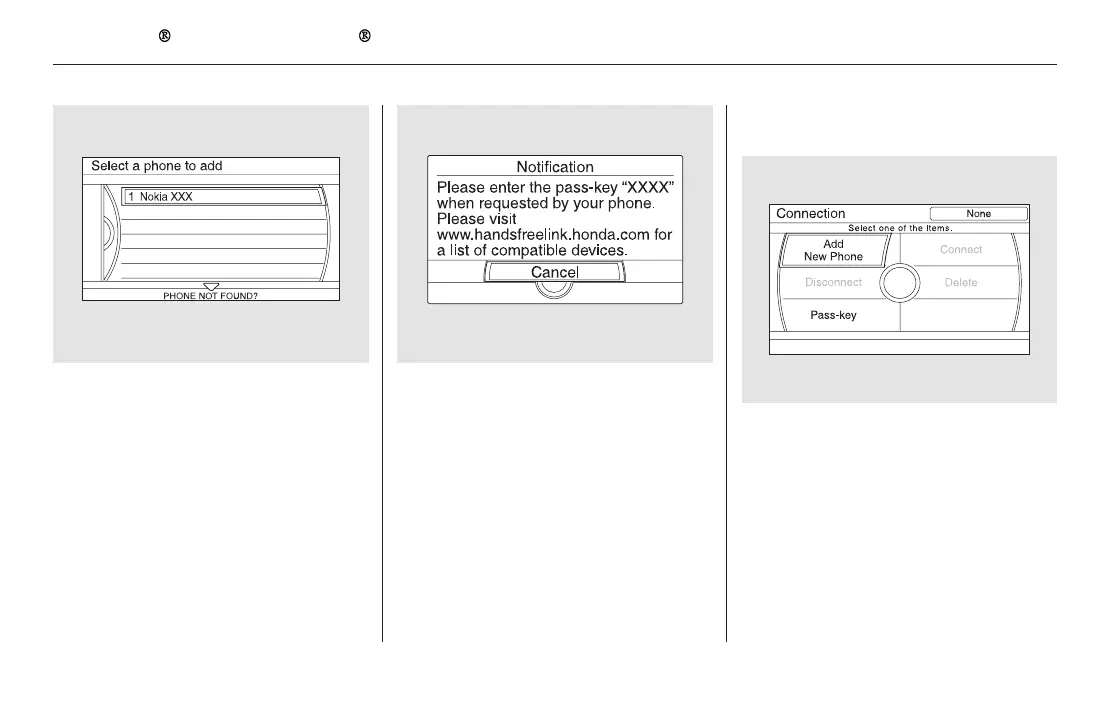 ®  ®

Select a phone to add

1 Nokia XXX

PHONE NOT FOUND?

Notification

Please enter the pass-key "XXXX" when requested by your phone. Please visit www.handsfreelink.honda.com for a list of compatible devices.

Cancel

Connection

None

Select one of the Items.

Add New Phone

Connect

Disconnect

Delete

Pass-key