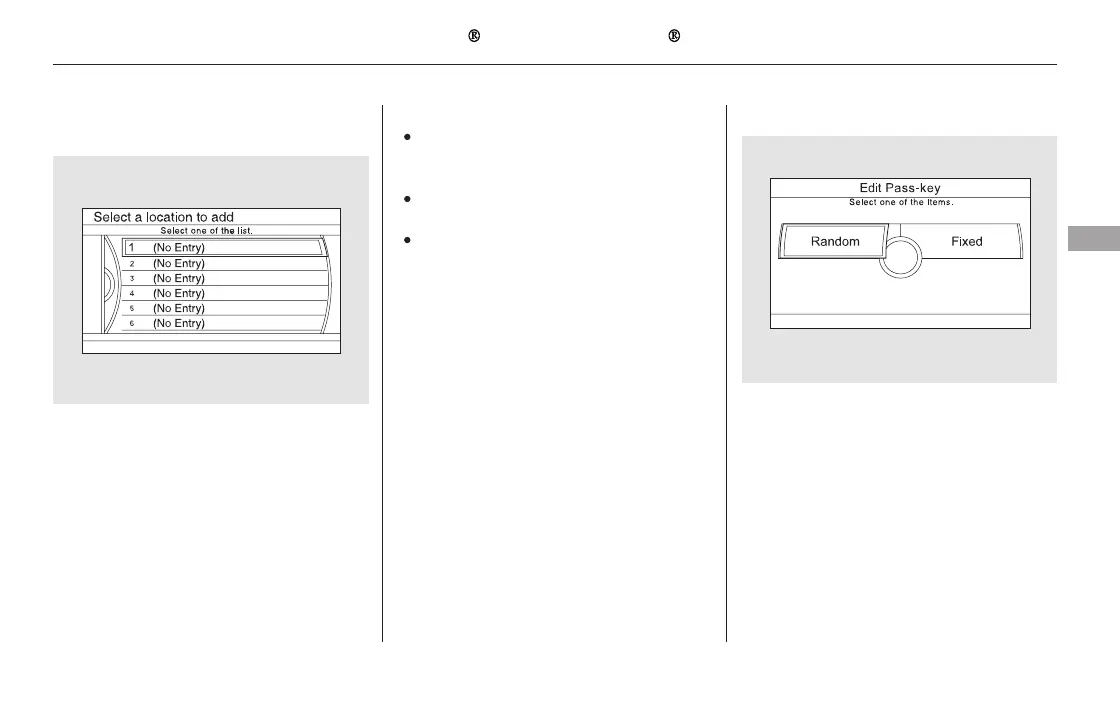 ®

®

Select a location to add
Select one of the list.
1 (No Entry)
2 (No Entry)
3 (No Entry)
4 (No Entry)
5 (No Entry)
6 (No Entry)

Edit Pass-key
Select one of the Items.
Random
Fixed