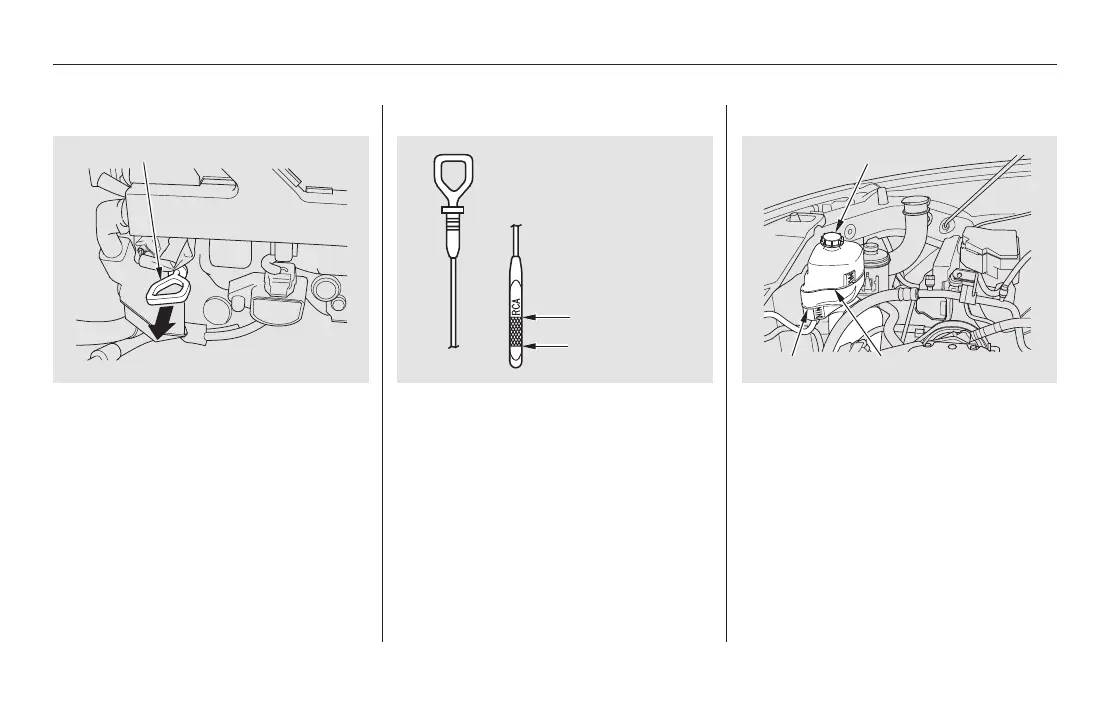 RCA