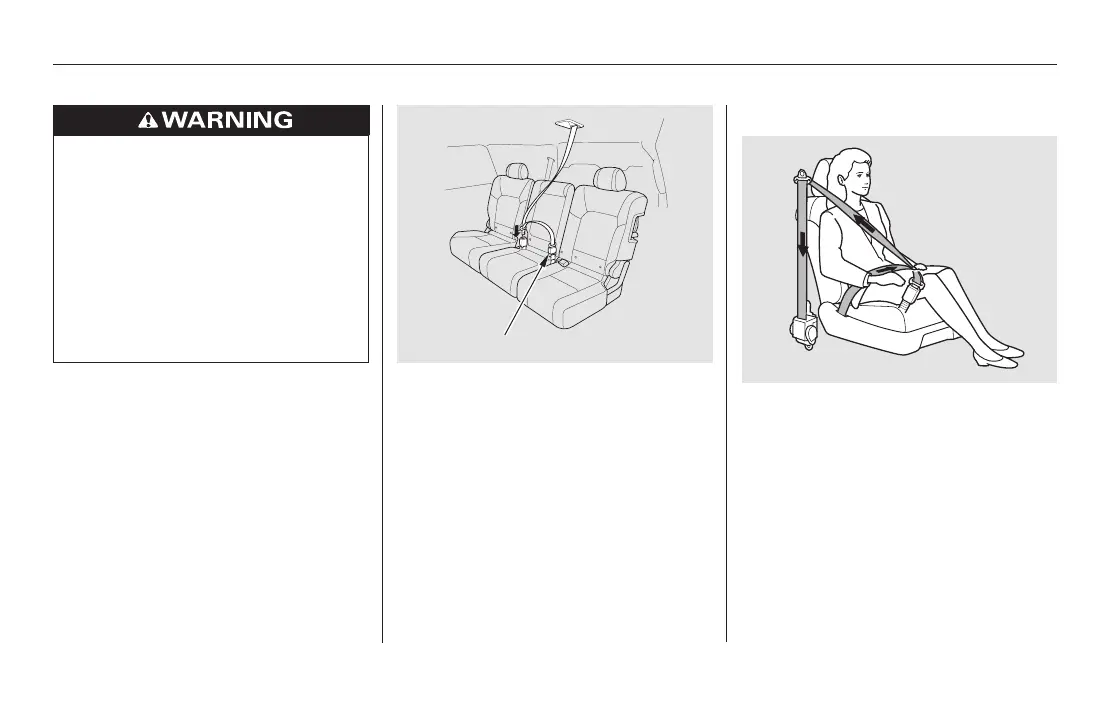 WARNING