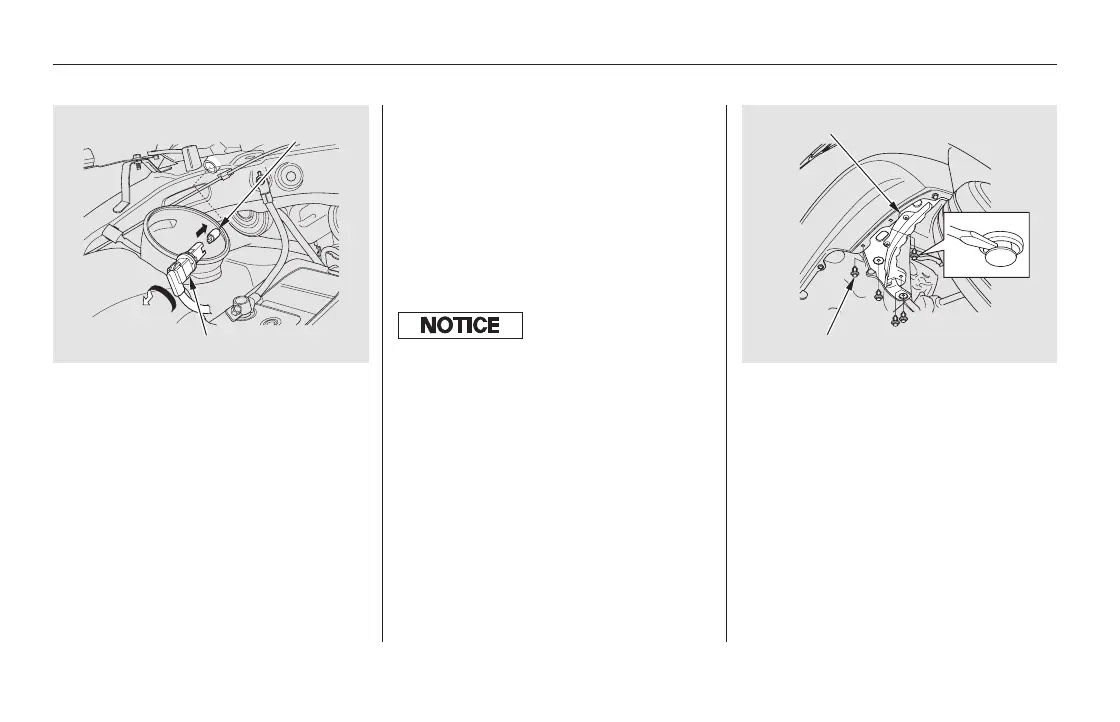 NOTICE