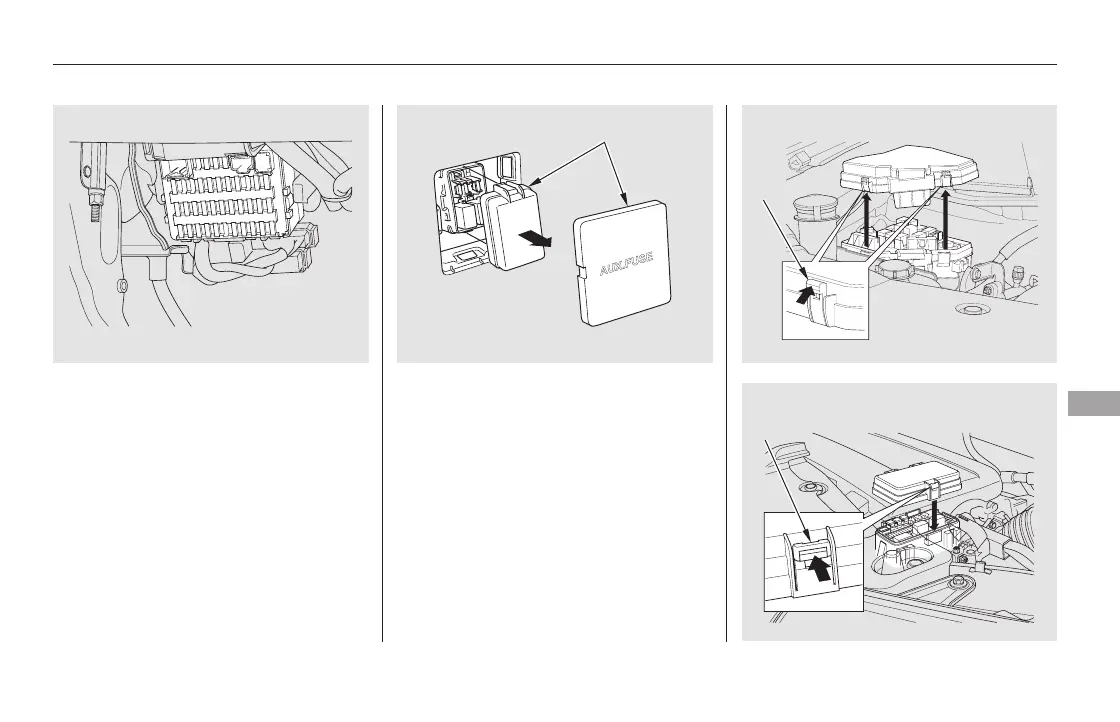 AUX.FUSE