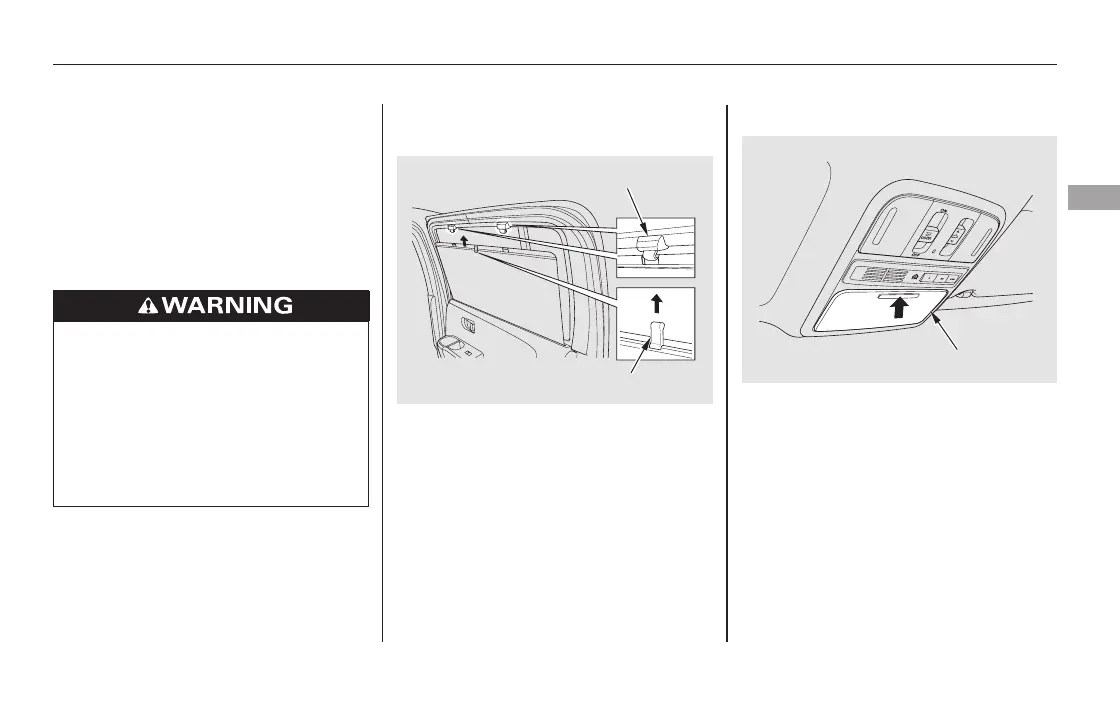 WARNING