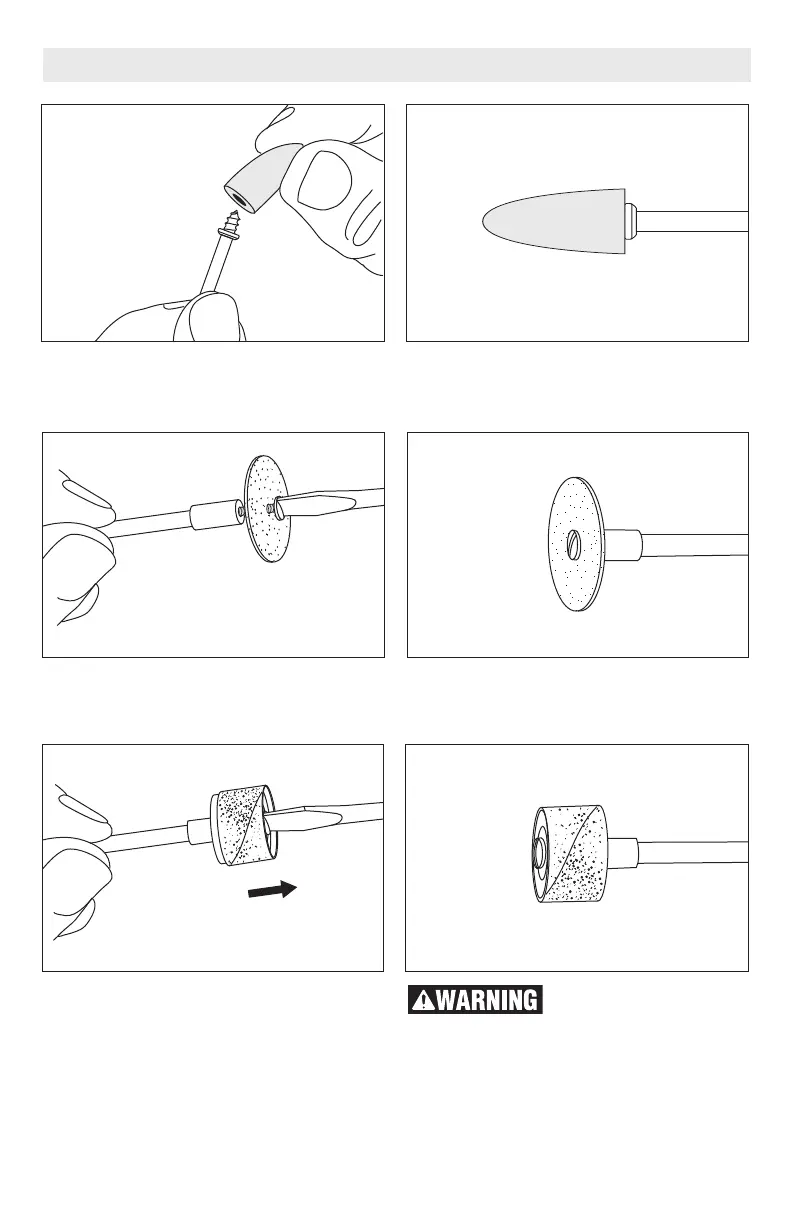 WARNING