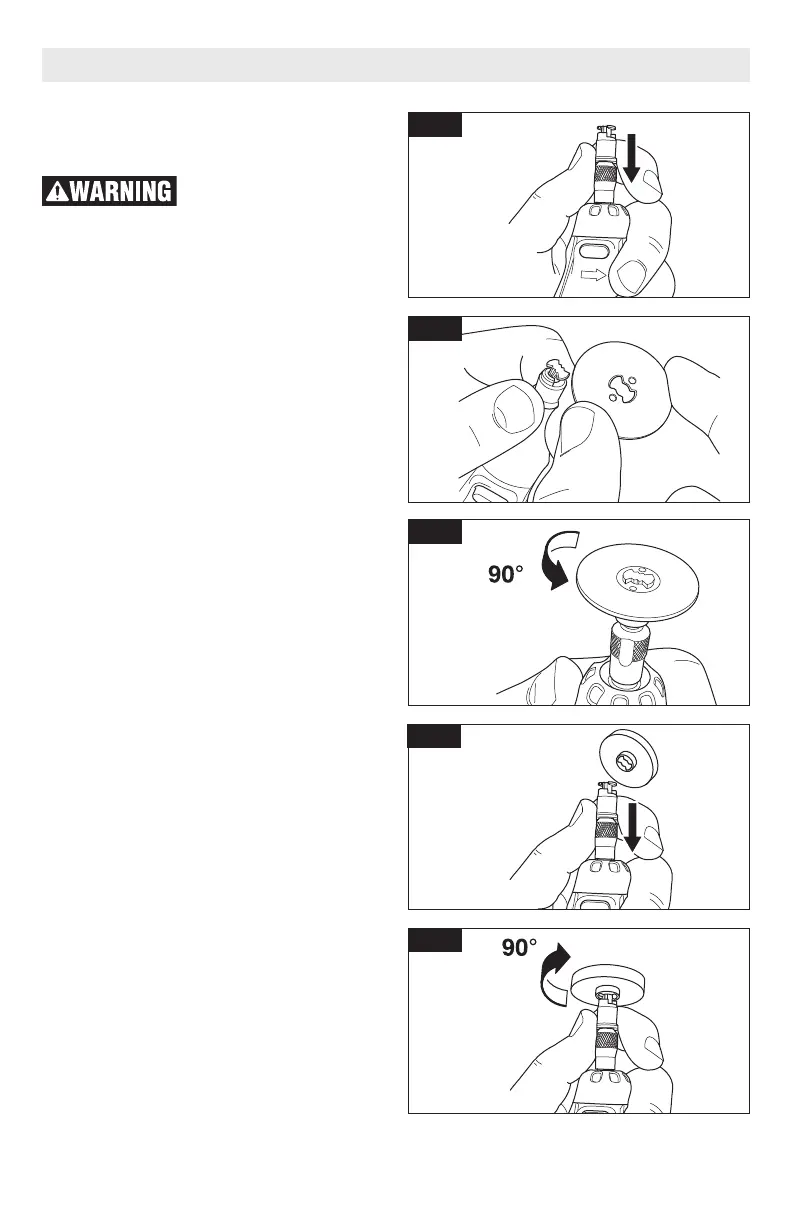 WARNING

90°

90°