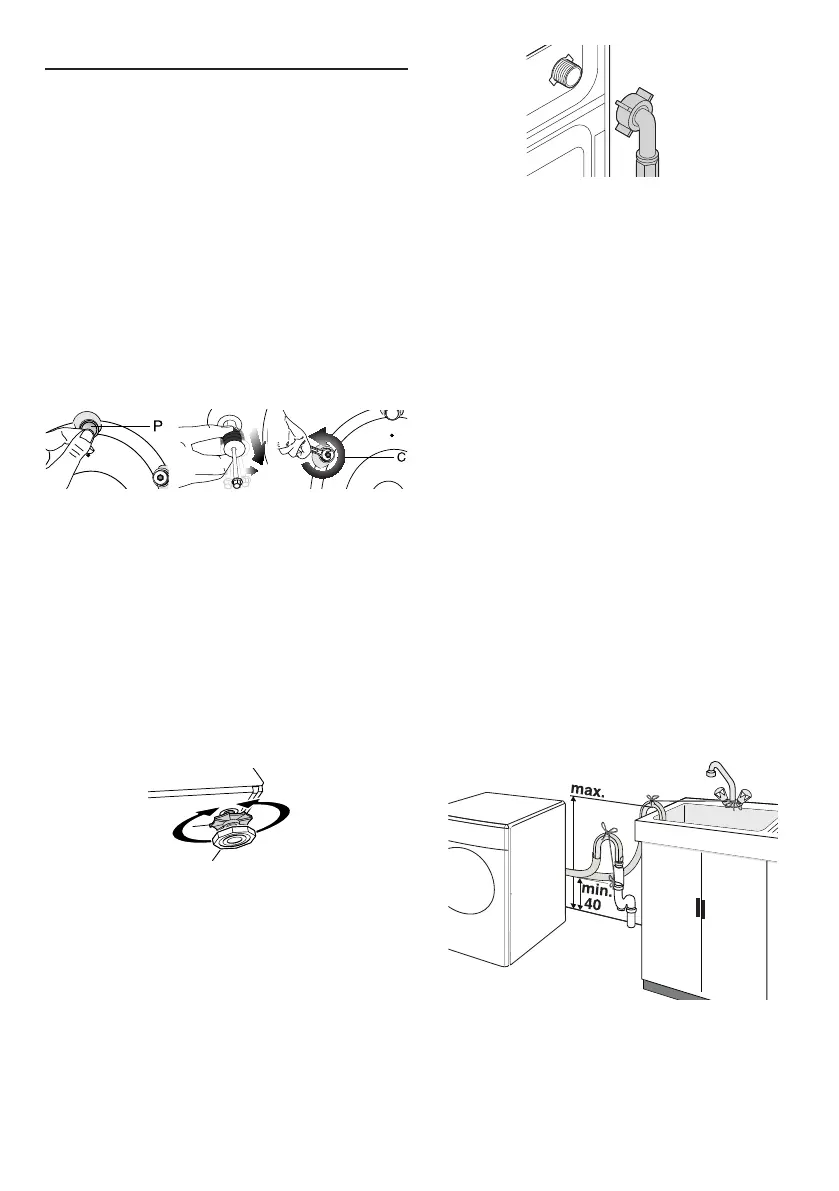 P

C

max.

min.
40