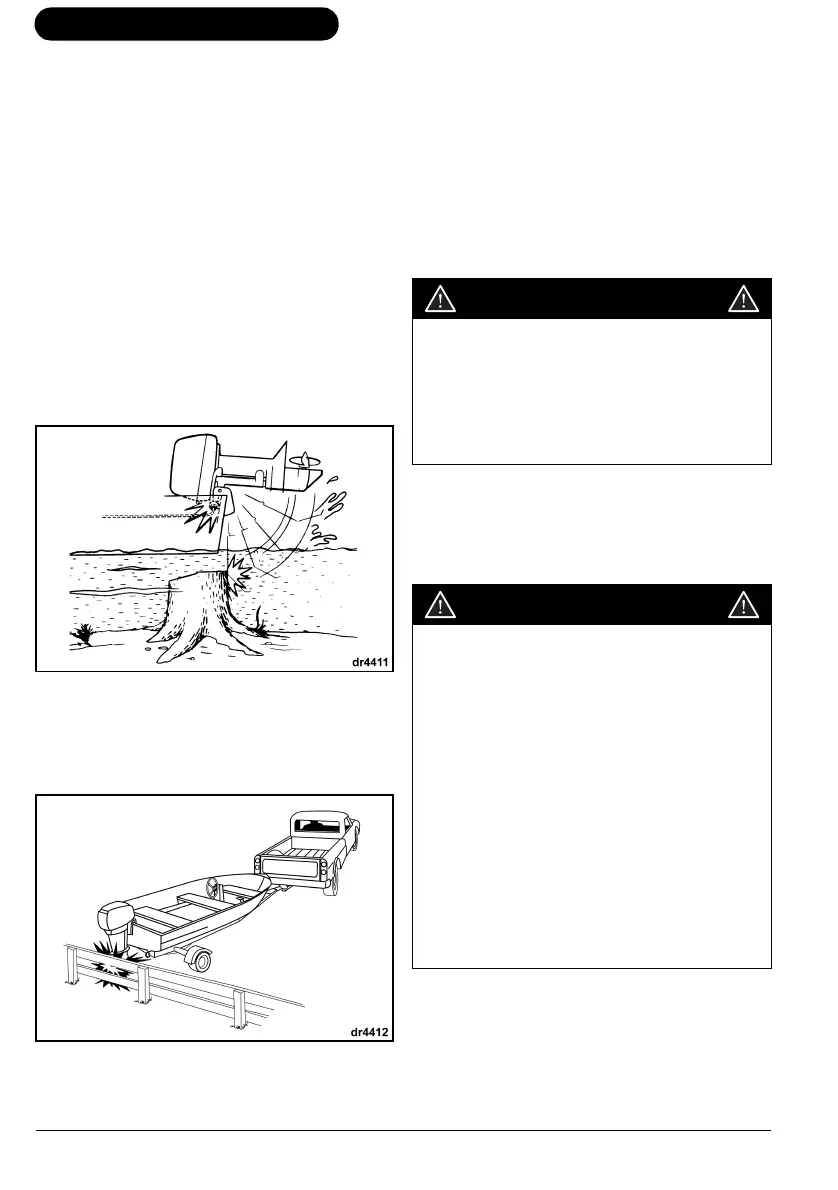 dr4411

dr4412