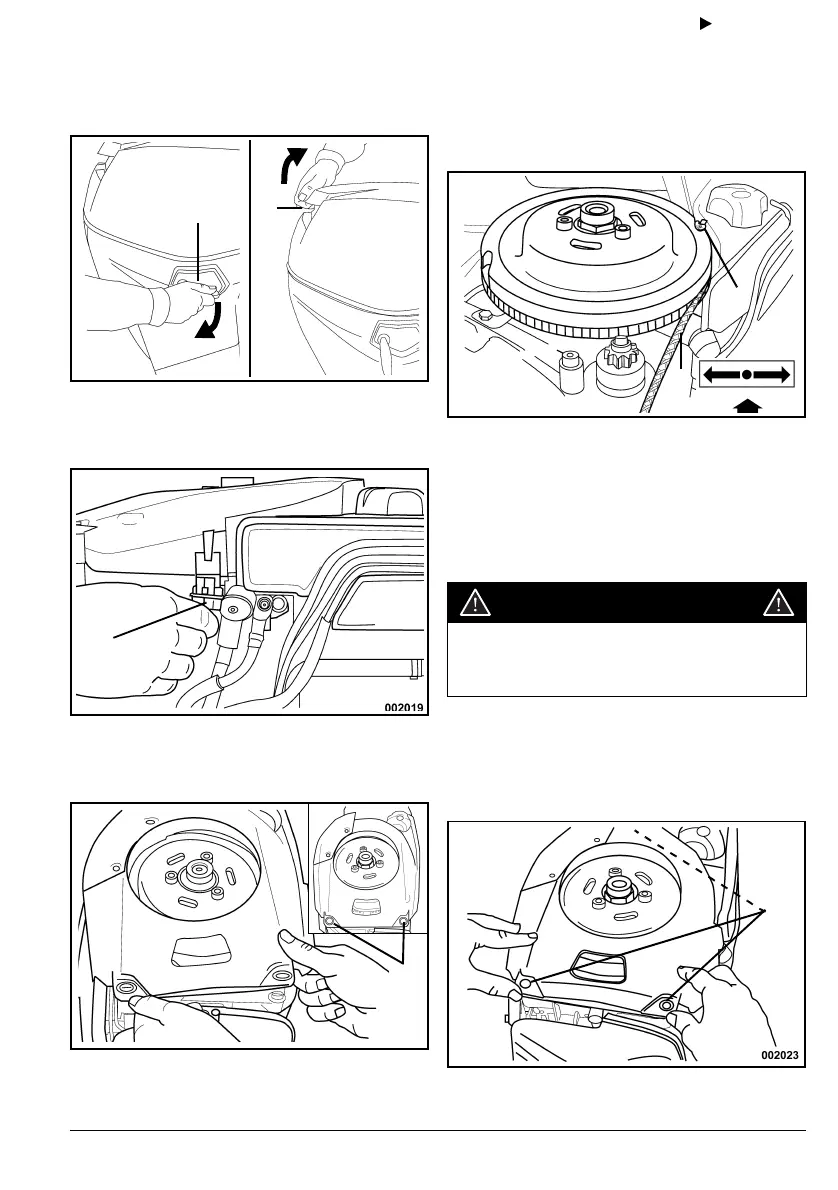 002019

002023