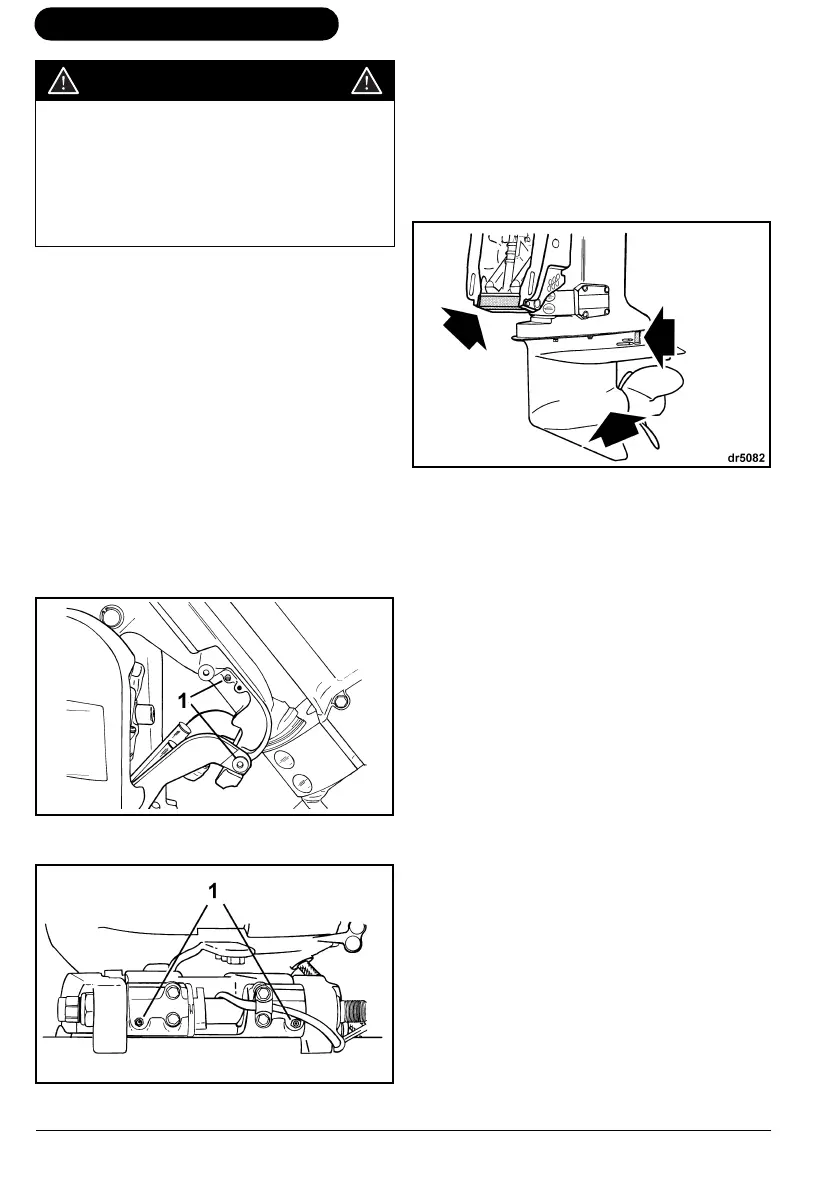 dr5082

1

1