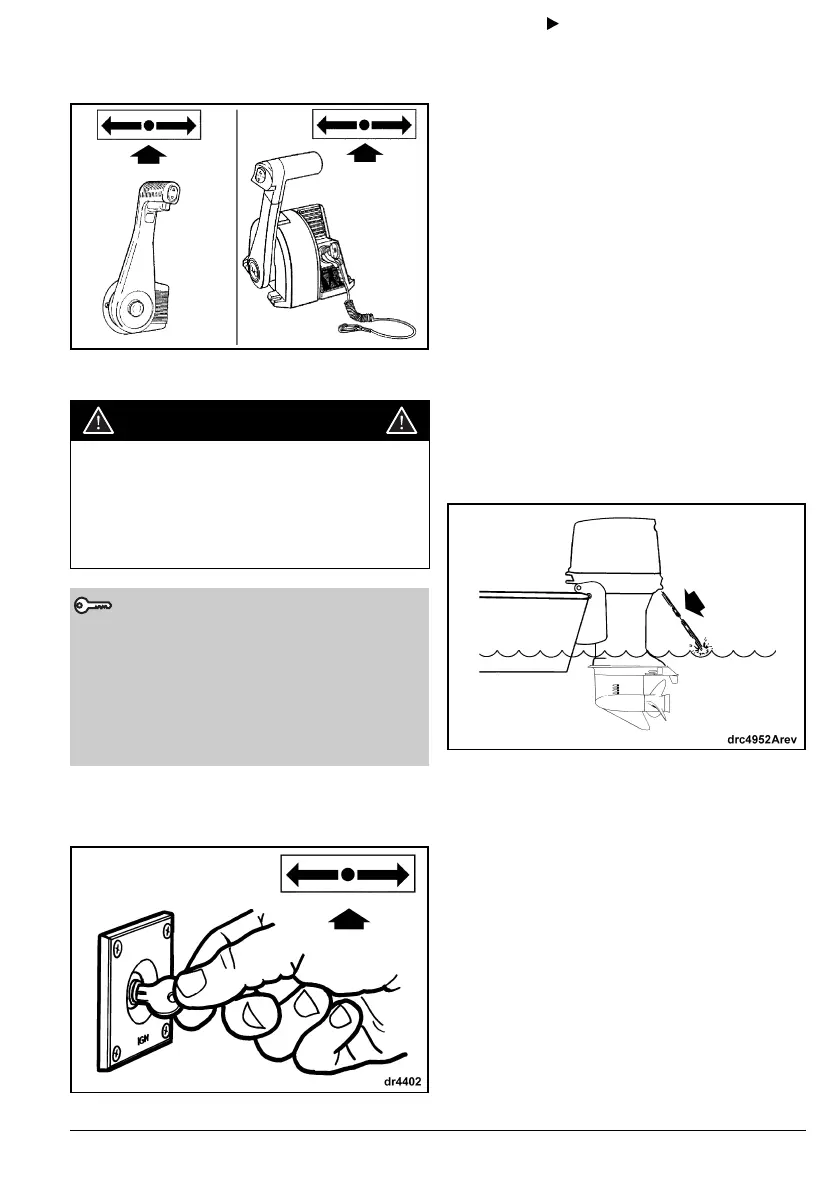 IGN

dr4402

drc4952Arev