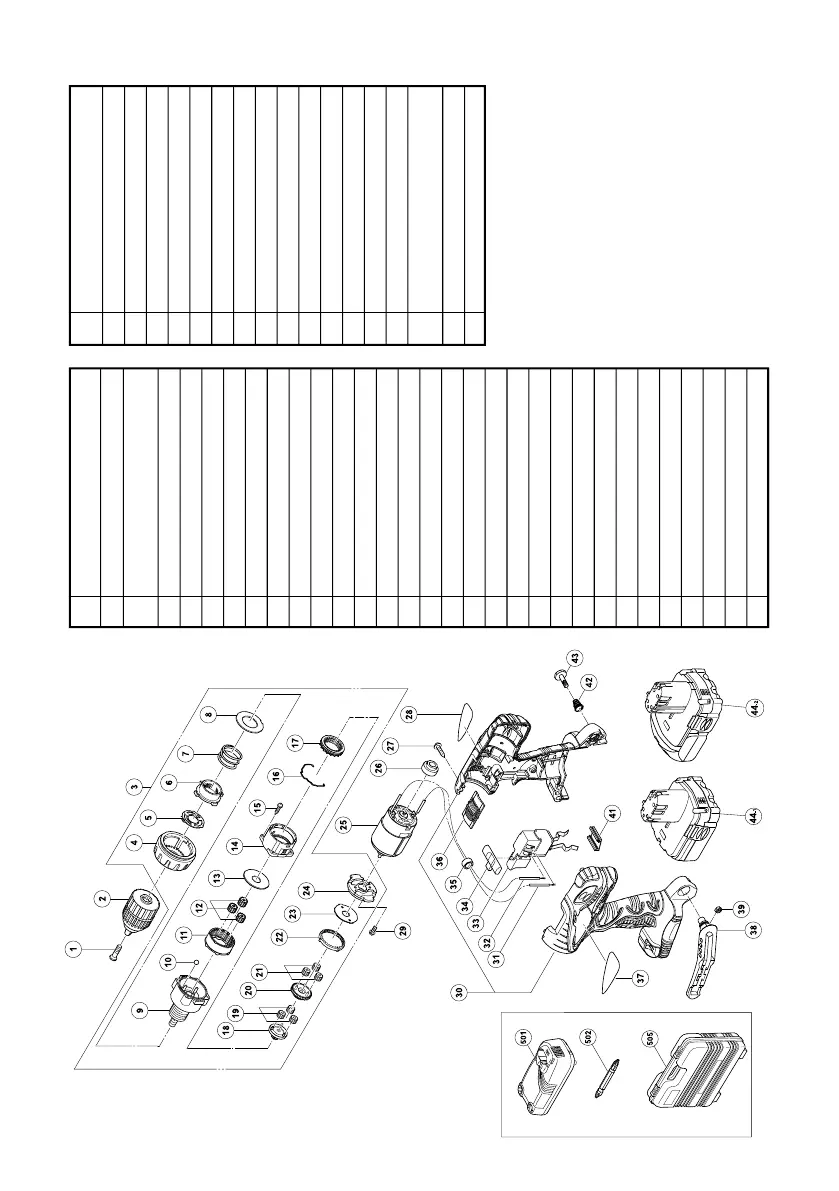 1
2
3
4
5
6
7
8
9
10
11
12
13
14
15
16
17
18
19
20
21
22
23
24
25
26
27
28
29
30
31
32
33
34
35
36
37
38
39
41
42
43
44
44
501
502
505