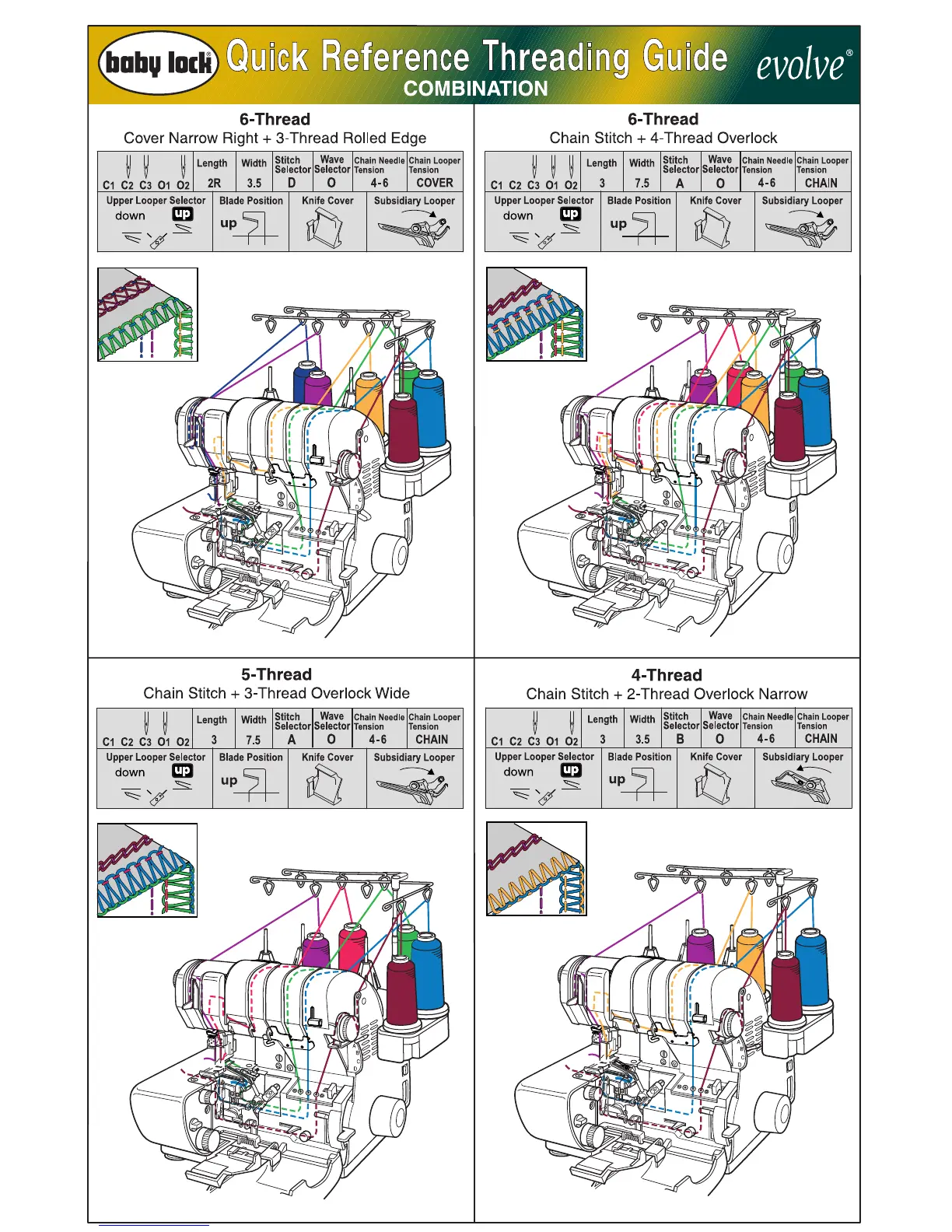 baby lock® Quick Reference Threading Guide evolve®
COMBINATION

6-Thread
Cover Narrow Right + 3-Thread Rolled Edge

| C1 C2 C3 O1 O2 | Length | Width | Stitch Selector | Wave Selector | Chain Needle Tension | Chain Looper Tension |
|---|---|---|---|---|---|---|
| | 2R | 3.5 | D | O | 4-6 | COVER |

| Upper Looper Selector | Blade Position | Knife Cover | Subsidiary Looper |
|---|---|---|---|
| down up | up | | |

6-Thread
Chain Stitch + 4-Thread Overlock

| C1 C2 C3 O1 O2 | Length | Width | Stitch Selector | Wave Selector | Chain Needle Tension | Chain Looper Tension |
|---|---|---|---|---|---|---|
| | 3 | 7.5 | A | O | 4-6 | CHAIN |

| Upper Looper Selector | Blade Position | Knife Cover | Subsidiary Looper |
|---|---|---|---|
| down up | up | | |

5-Thread
Chain Stitch + 3-Thread Overlock Wide

| C1 C2 C3 O1 O2 | Length | Width | Stitch Selector | Wave Selector | Chain Needle Tension | Chain Looper Tension |
|---|---|---|---|---|---|---|
| | 3 | 7.5 | A | O | 4-6 | CHAIN |

| Upper Looper Selector | Blade Position | Knife Cover | Subsidiary Looper |
|---|---|---|---|
| down up | up | | |

4-Thread
Chain Stitch + 2-Thread Overlock Narrow

| C1 C2 C3 O1 O2 | Length | Width | Stitch Selector | Wave Selector | Chain Needle Tension | Chain Looper Tension |
|---|---|---|---|---|---|---|
| | 3 | 3.5 | B | O | 4-6 | CHAIN |

| Upper Looper Selector | Blade Position | Knife Cover | Subsidiary Looper |
|---|---|---|---|
| down up | up | | |