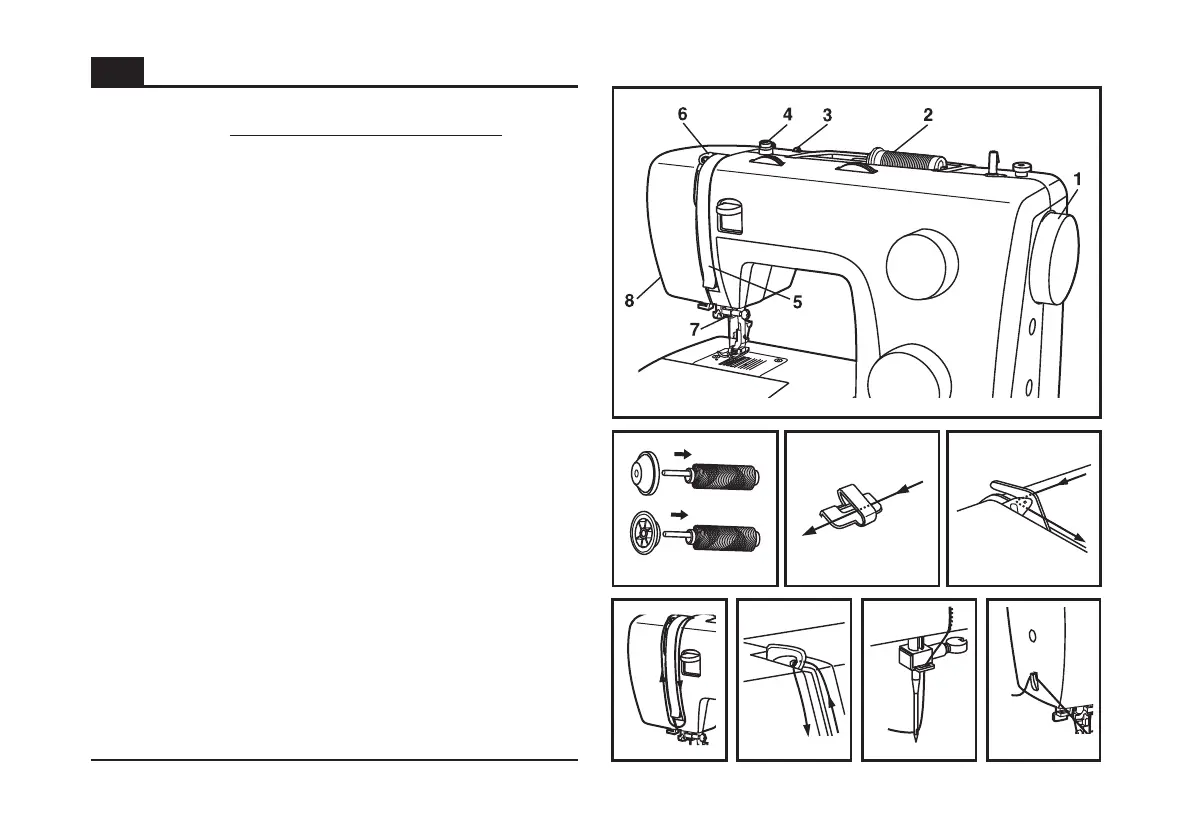 6 4 3 2

1

8

5

7