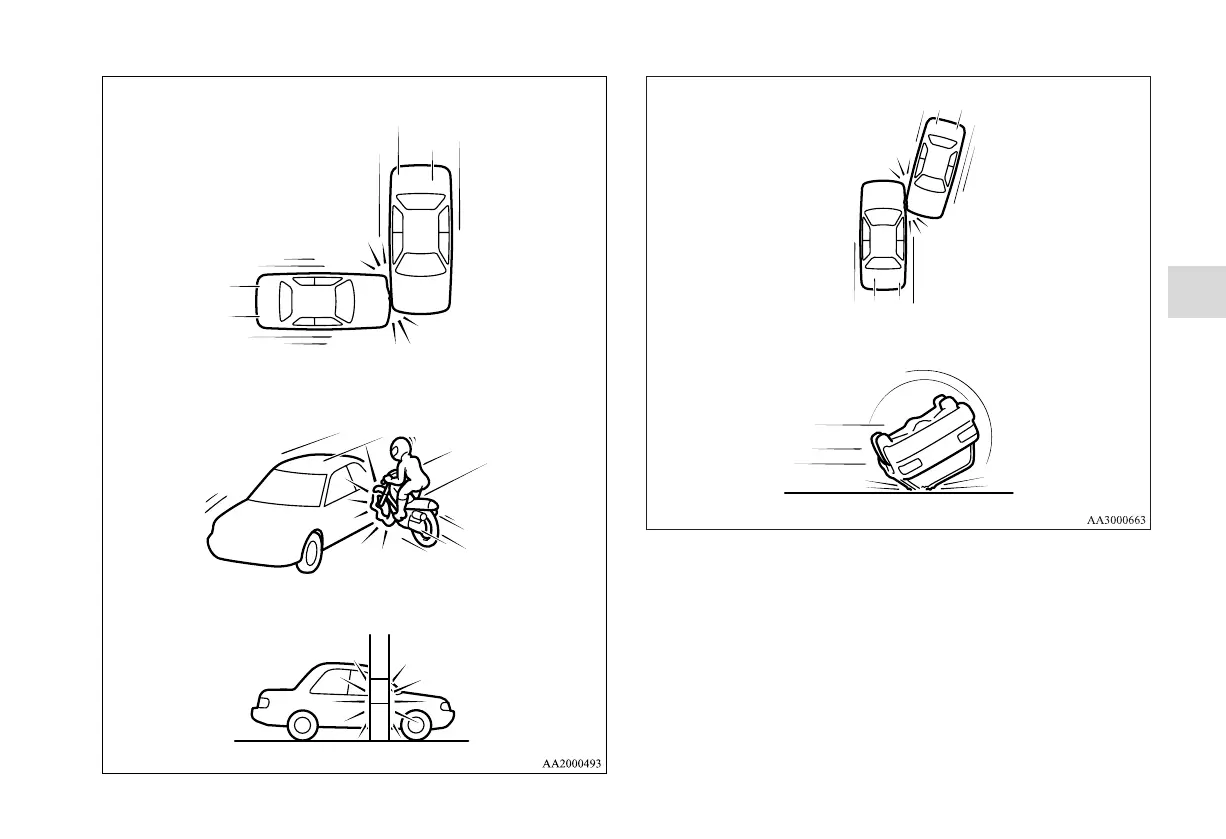 AA2000493

AA3000663