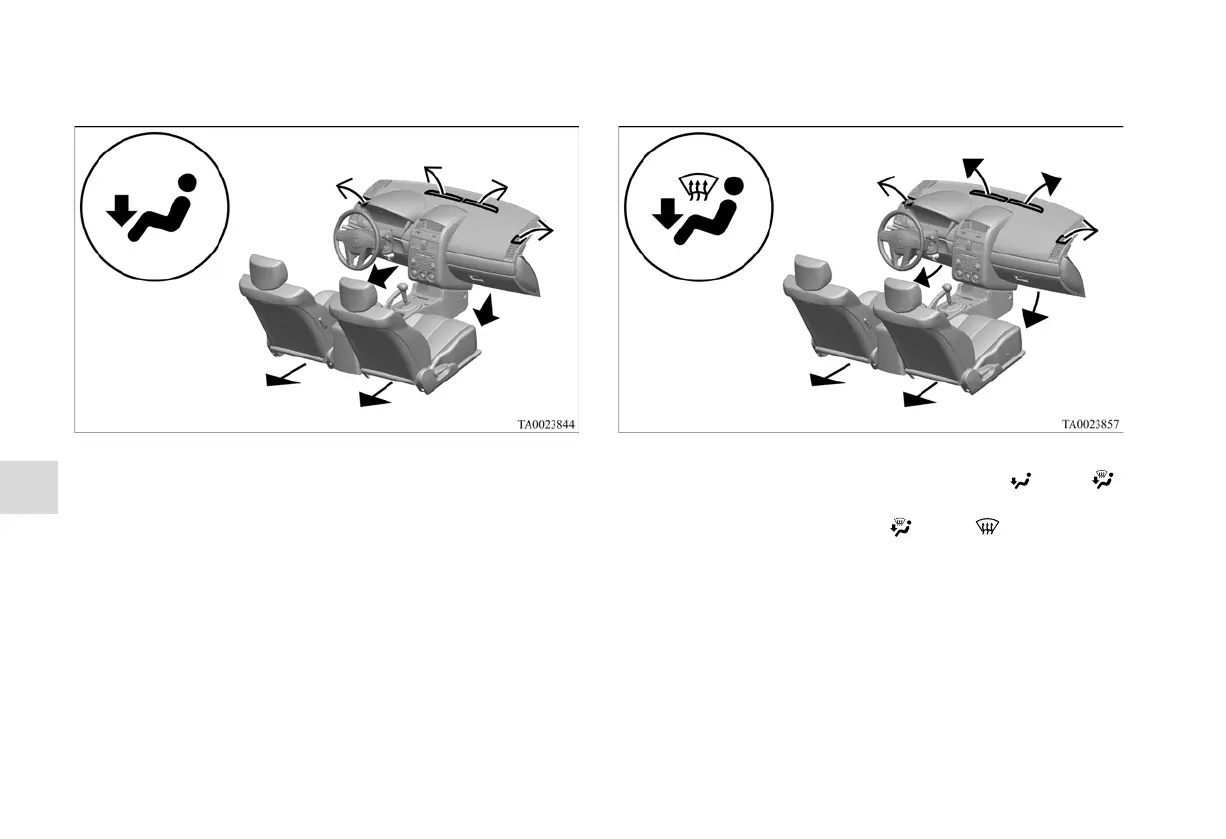 TA0023844

TA0023857