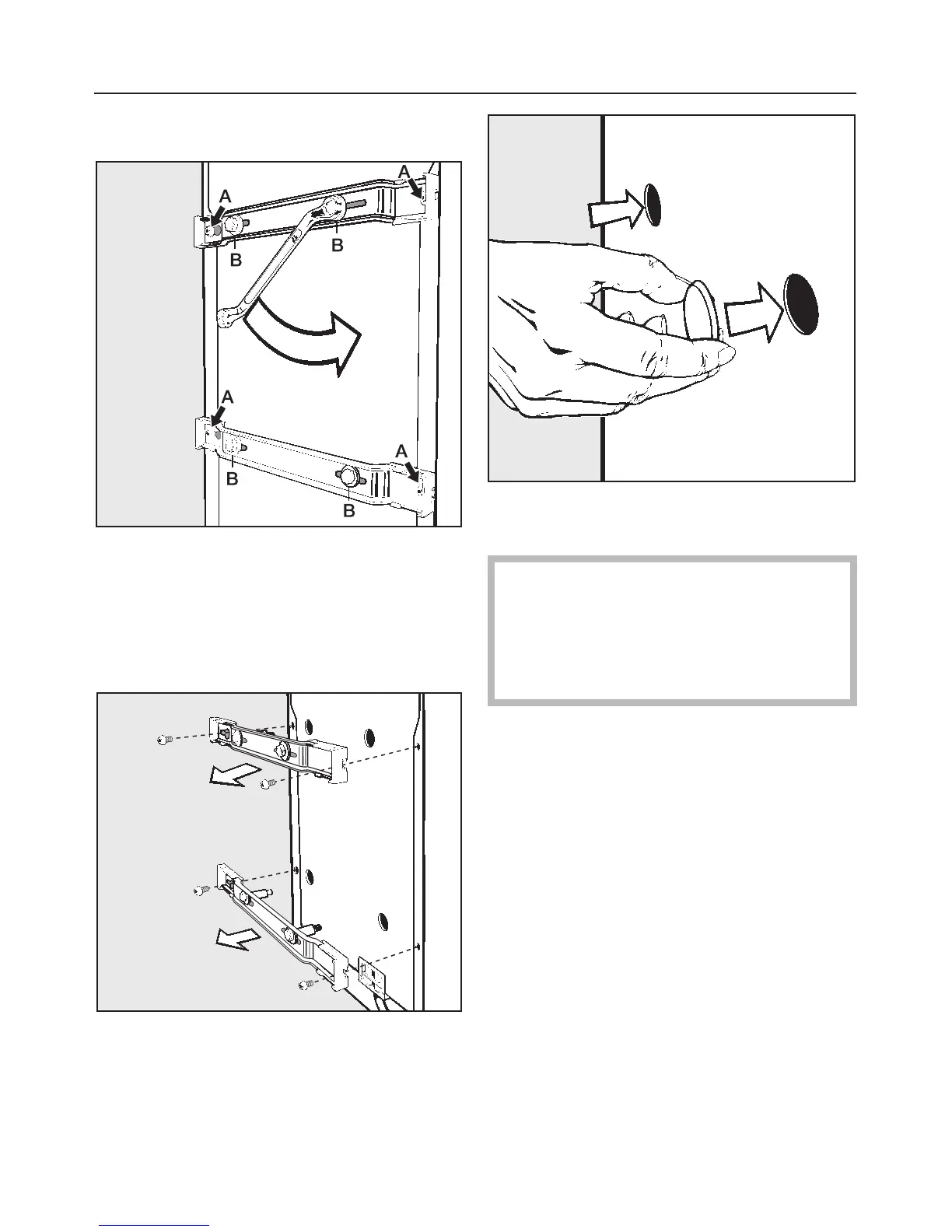 A

A

B

B

A

A

B

B