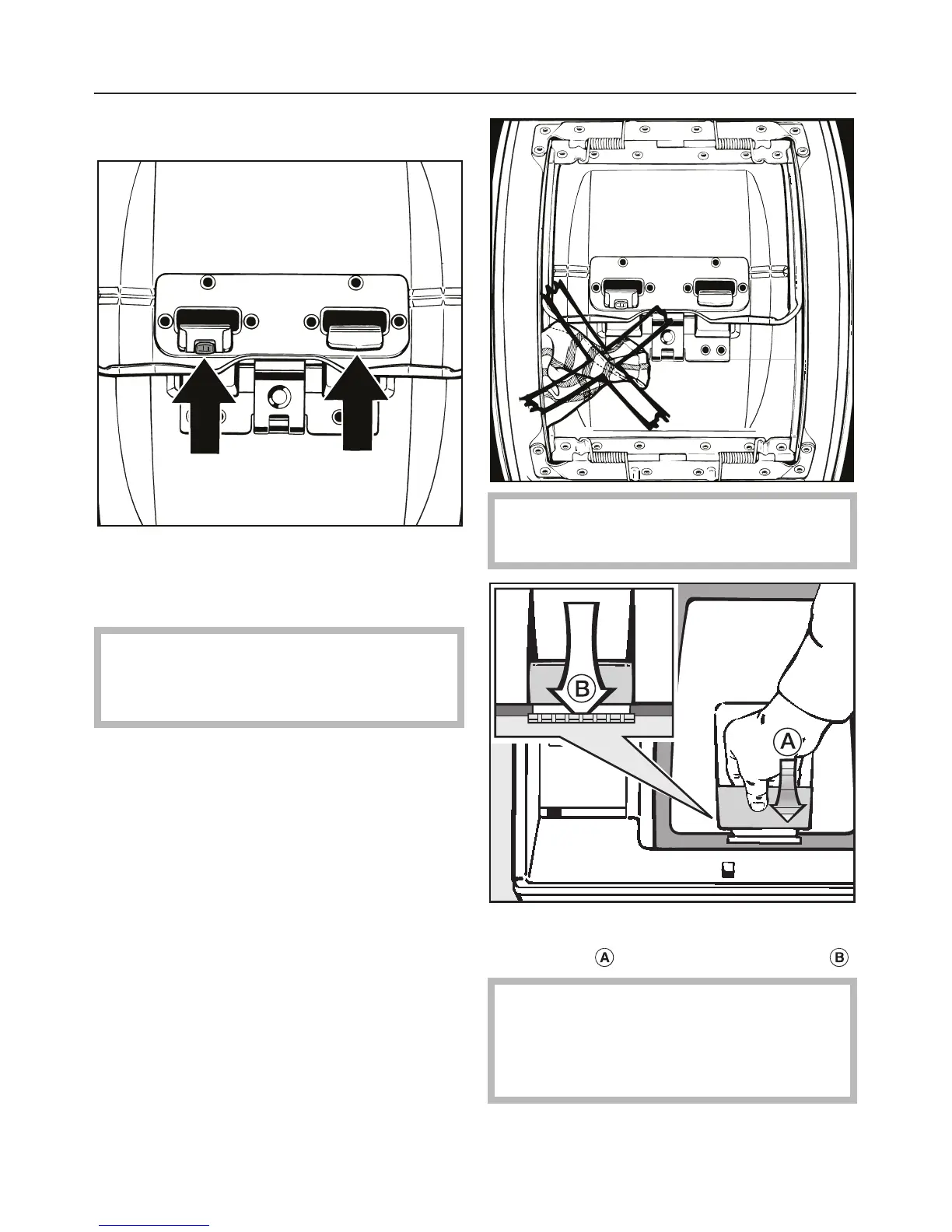 B

A

A

B