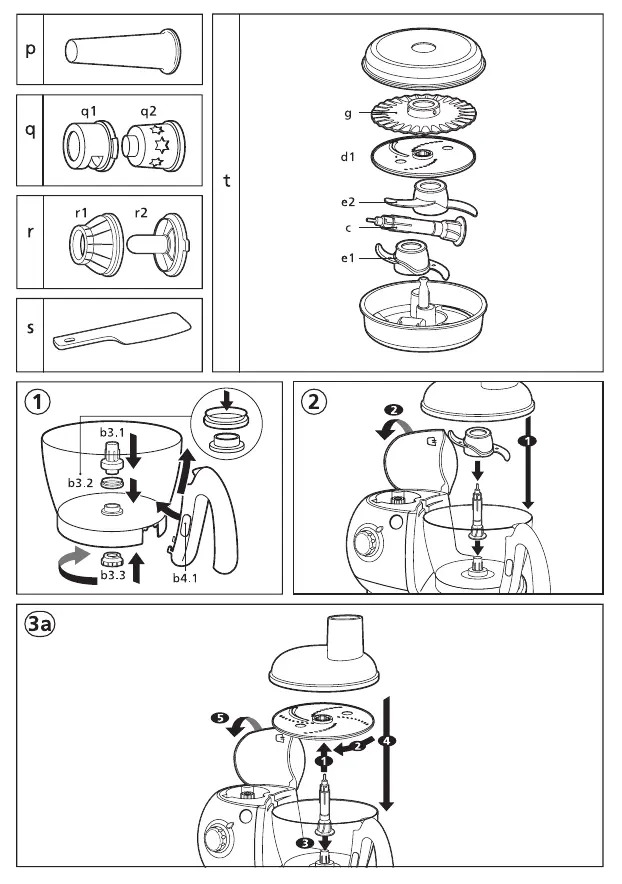 p

q
q1 q2

r
r1 r2

s

t
g
d1
e2
c
e1

1
b3.1
b3.2
b3.3
b4.1

2
2
1

3a
5
2
1
4
3