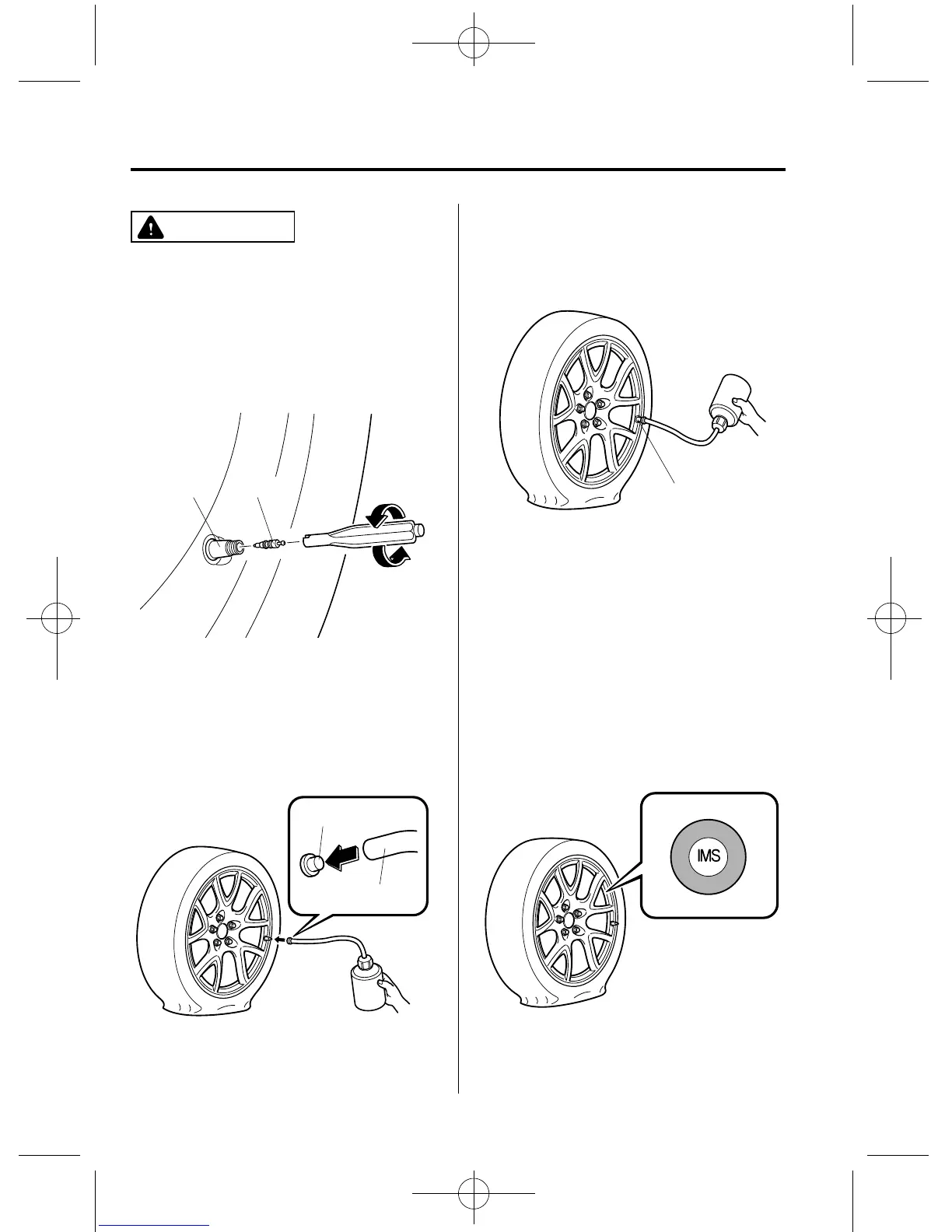 IMS