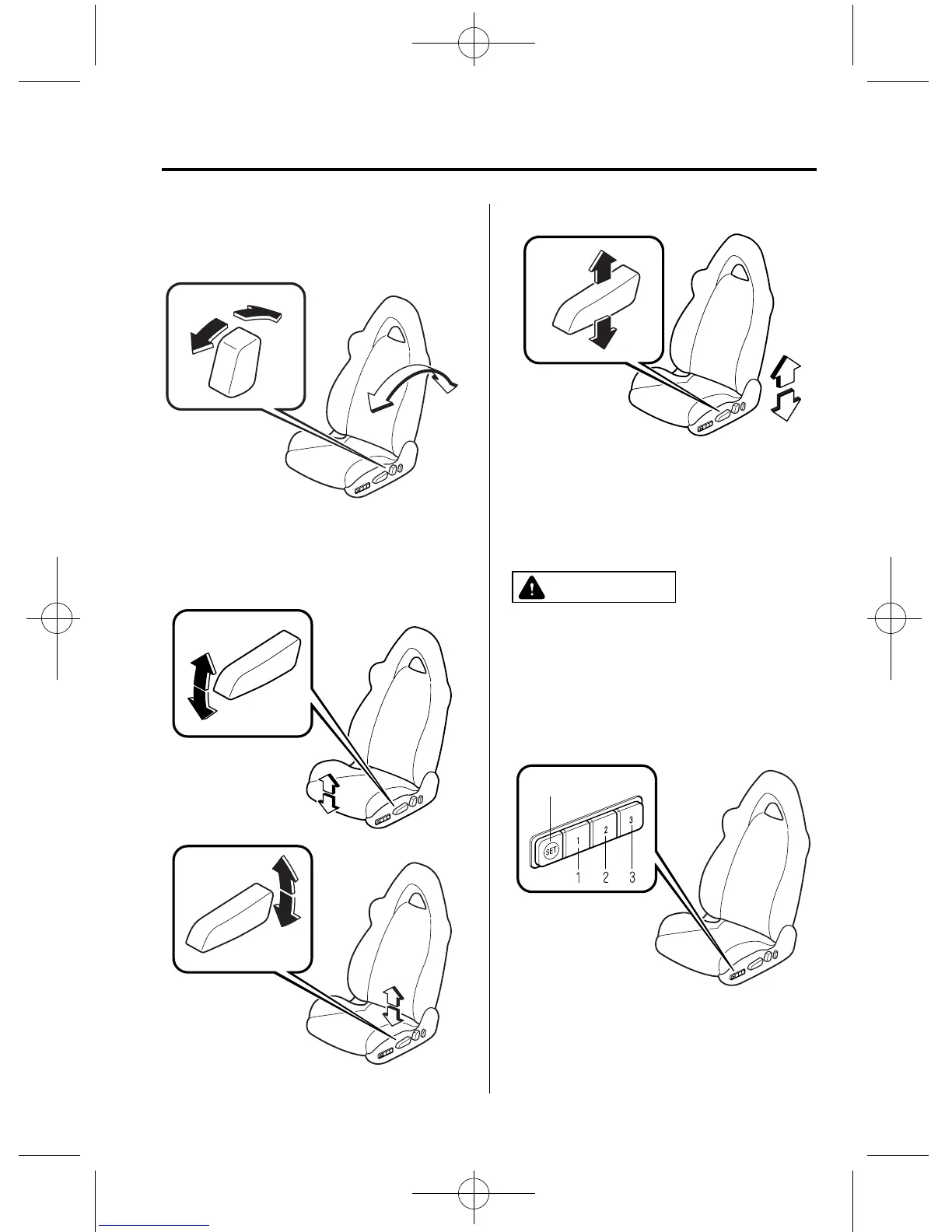 SET

1

2

3

1 2 3