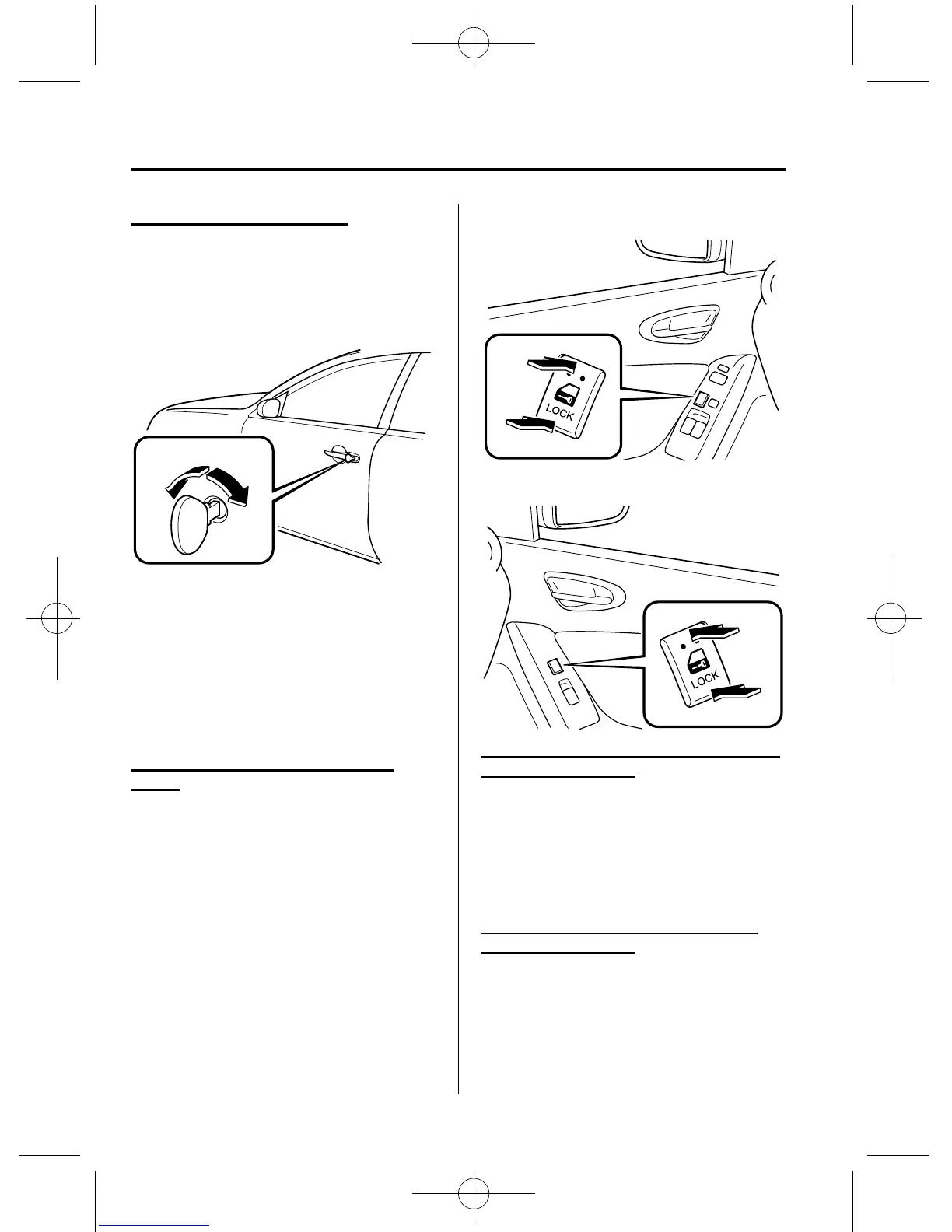 LOCK

LOCK