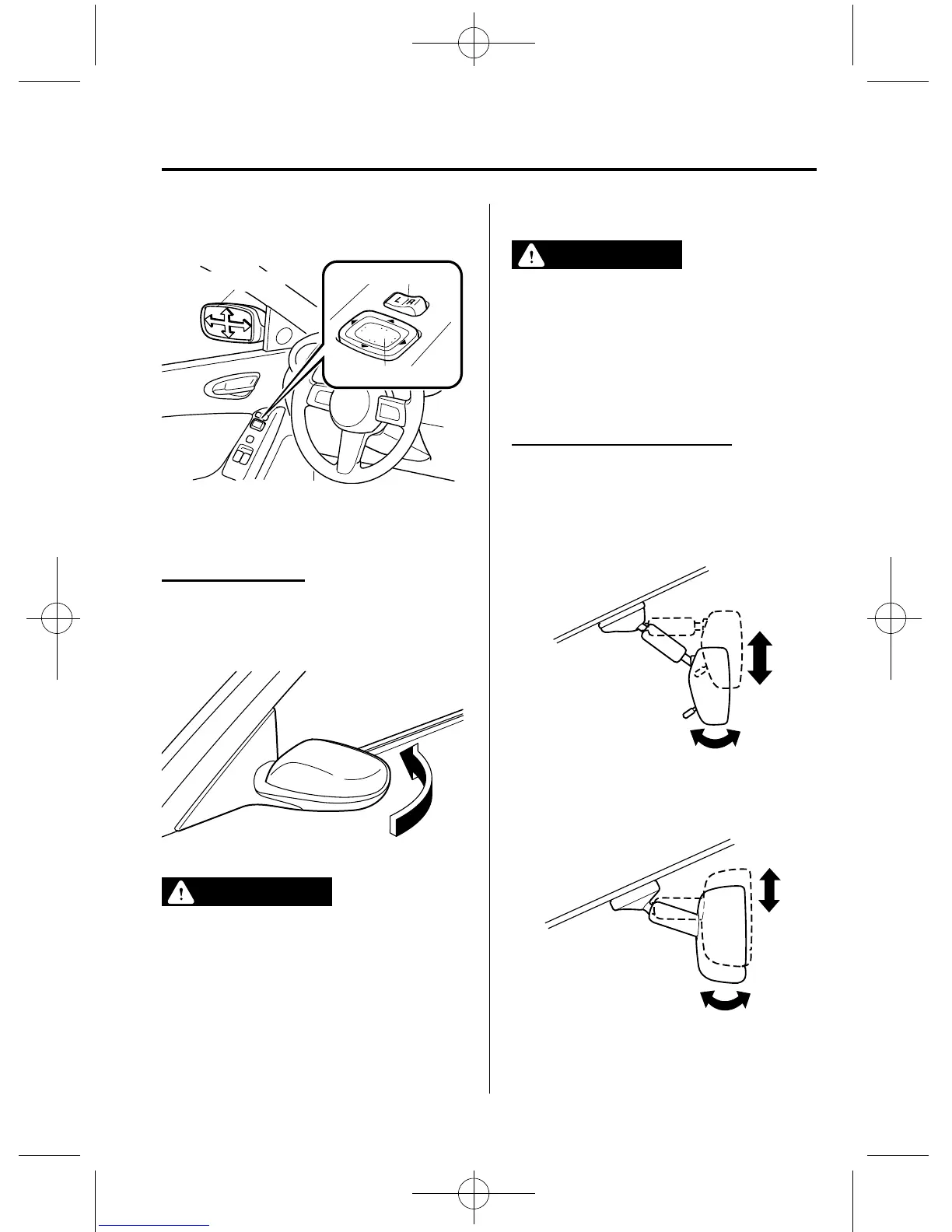 L R