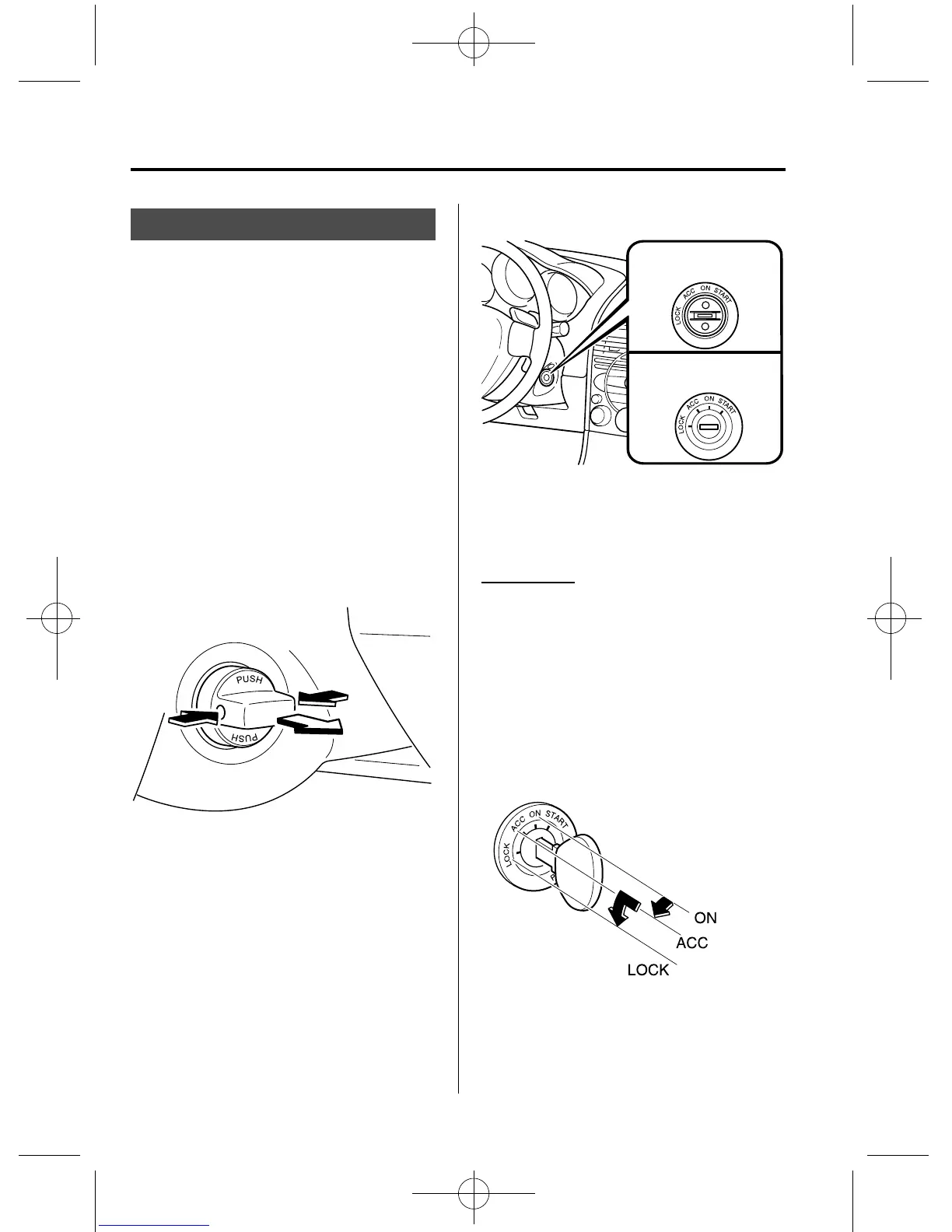 PUSH

PUSH

LOCK ACC ON START

LOCK ACC ON START

LOCK ACC ON START

ON

ACC

LOCK