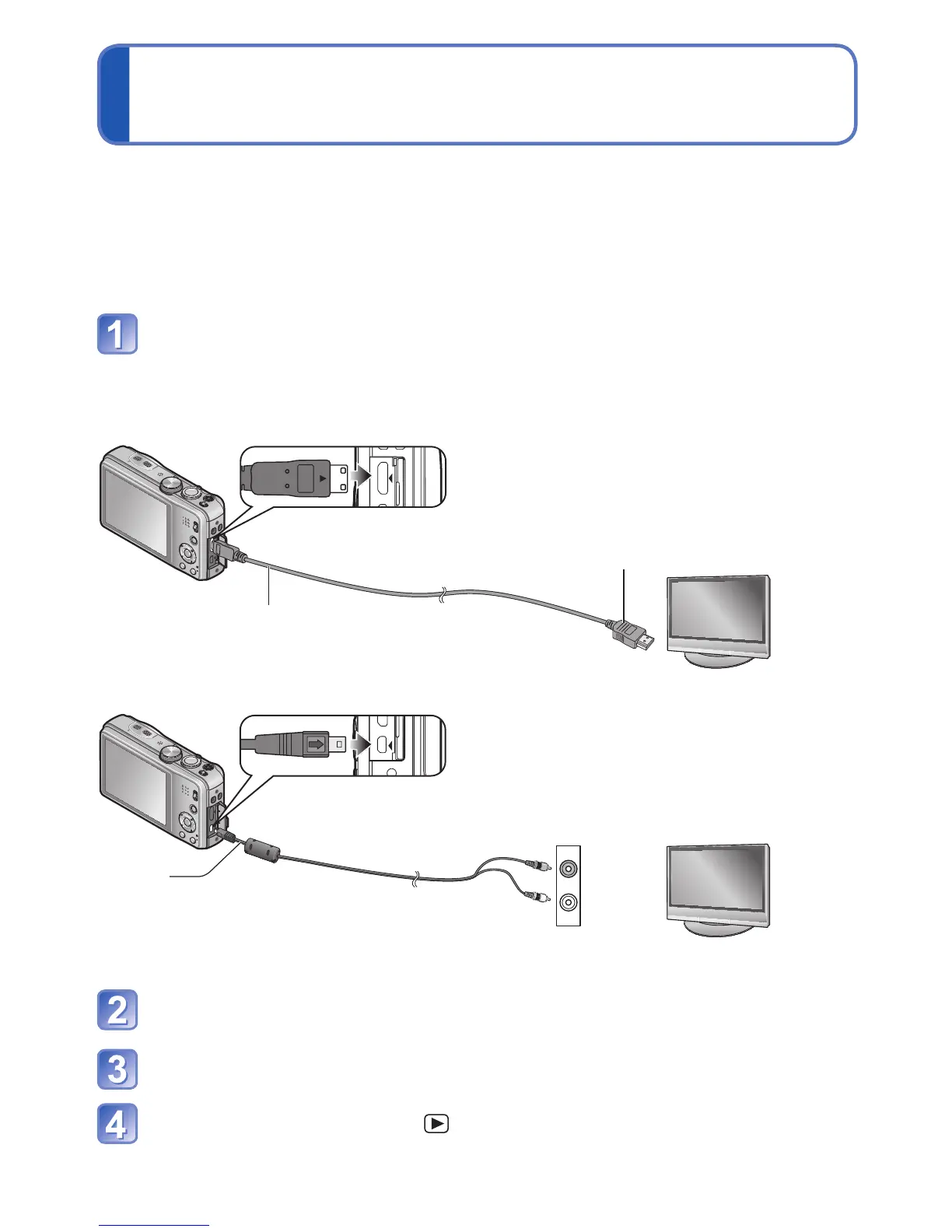 1

2

3

4