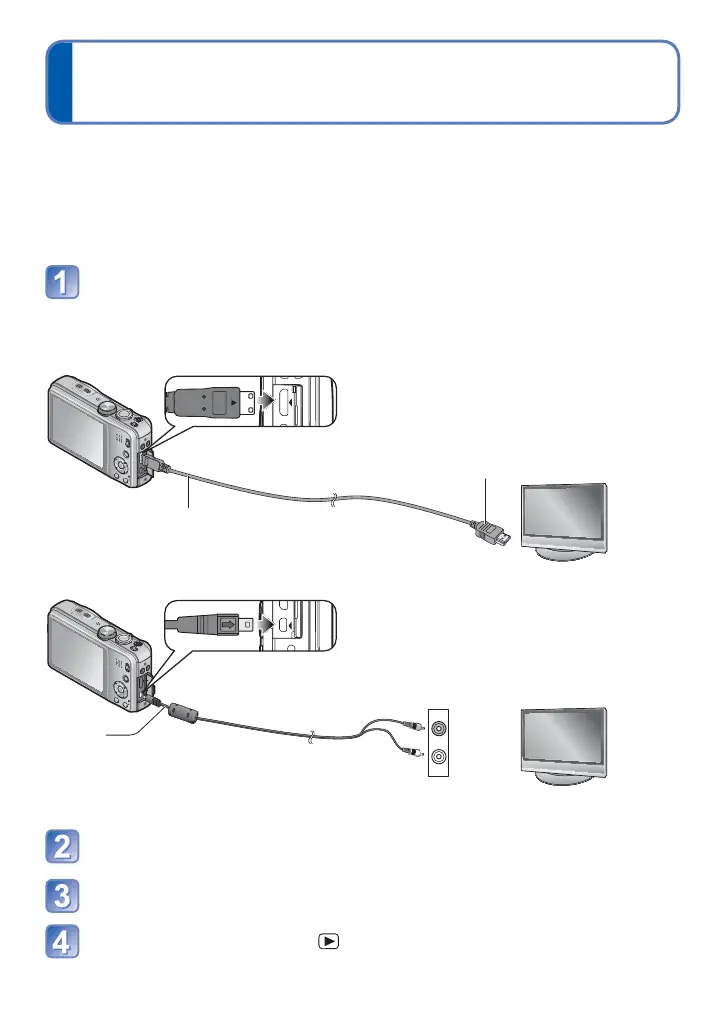 1

2

3

4