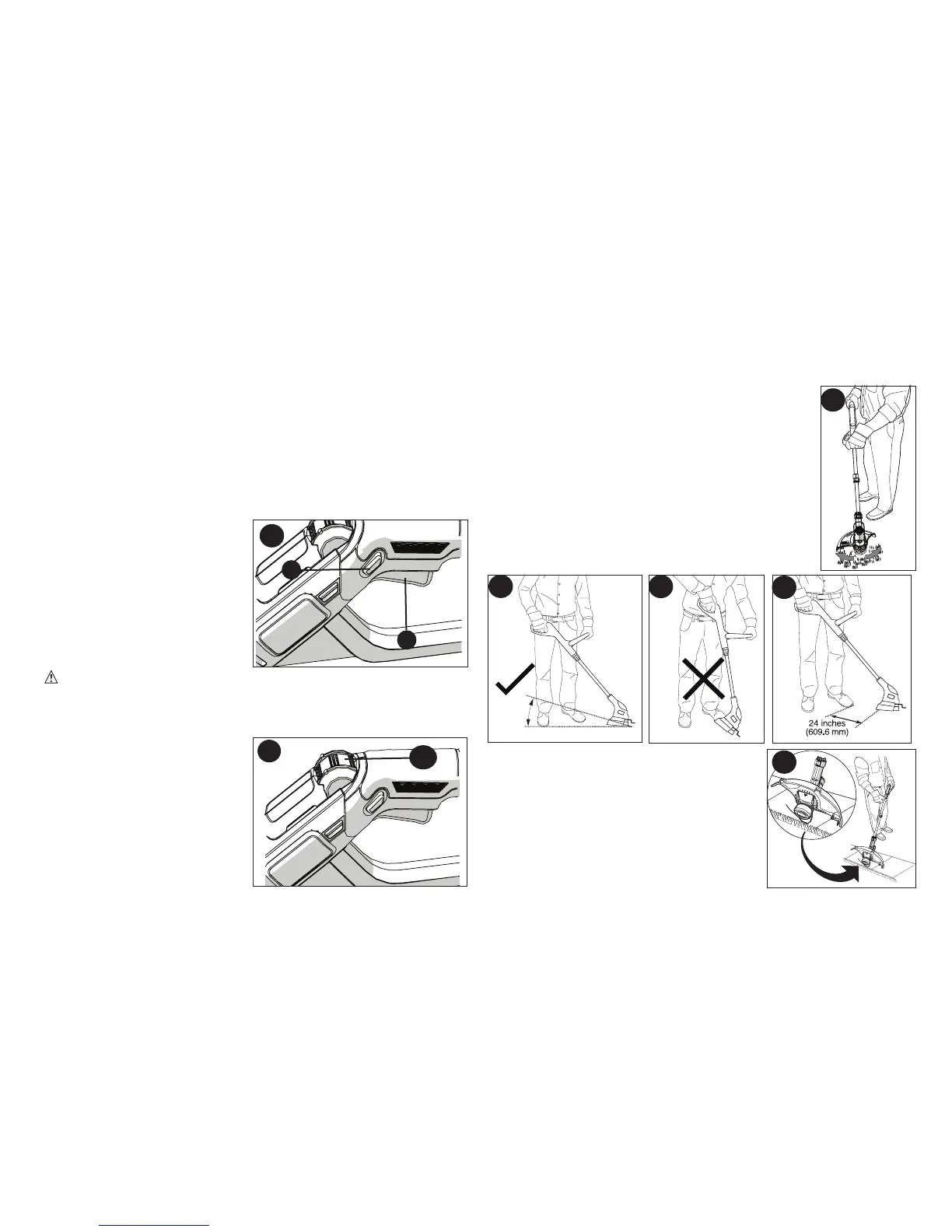 24 inches (609.6 mm)