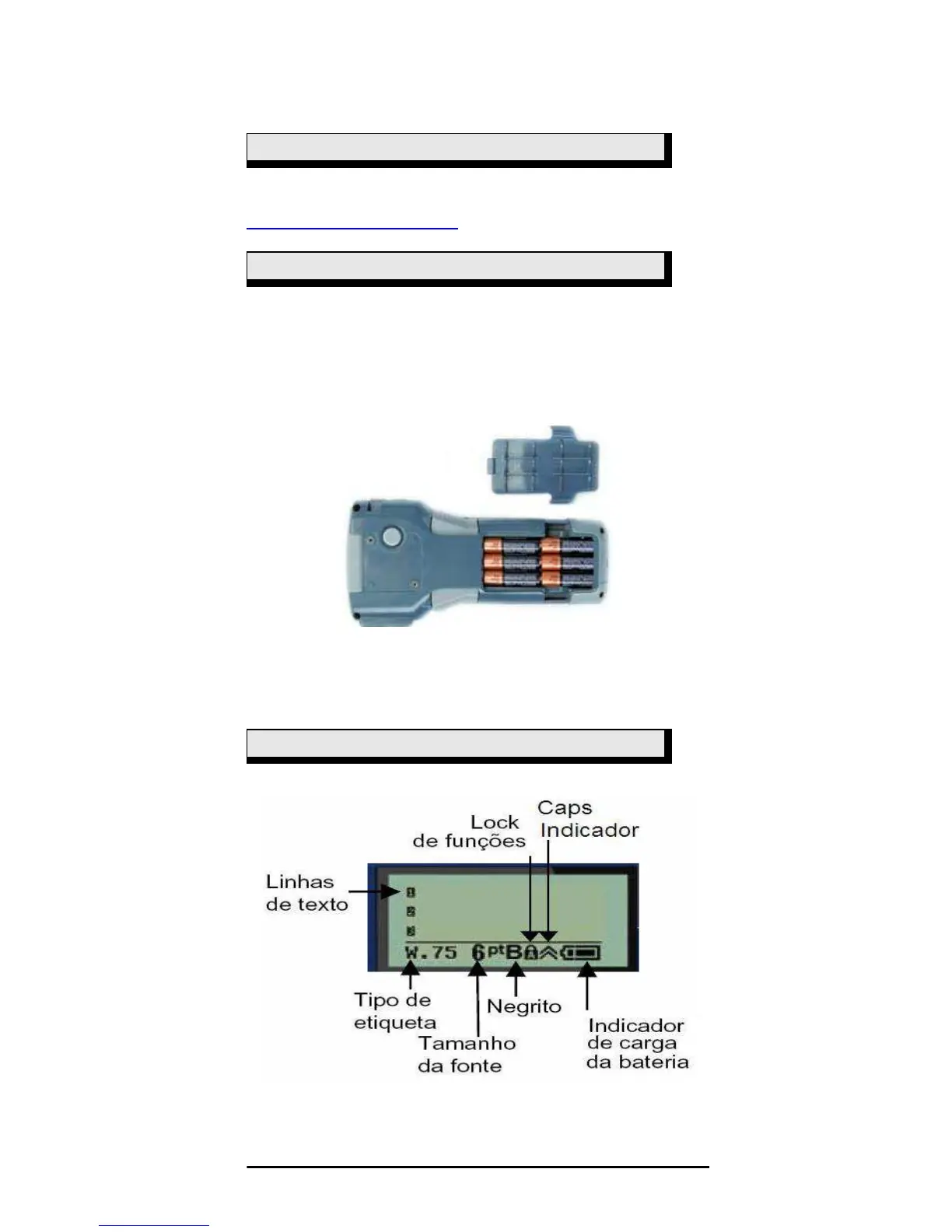 Lock de funções

Caps Indicador

Linhas de texto

W.75 6pt B A

Tipo de etiqueta

Tamanho da fonte

Negrito

Indicador de carga da bateria