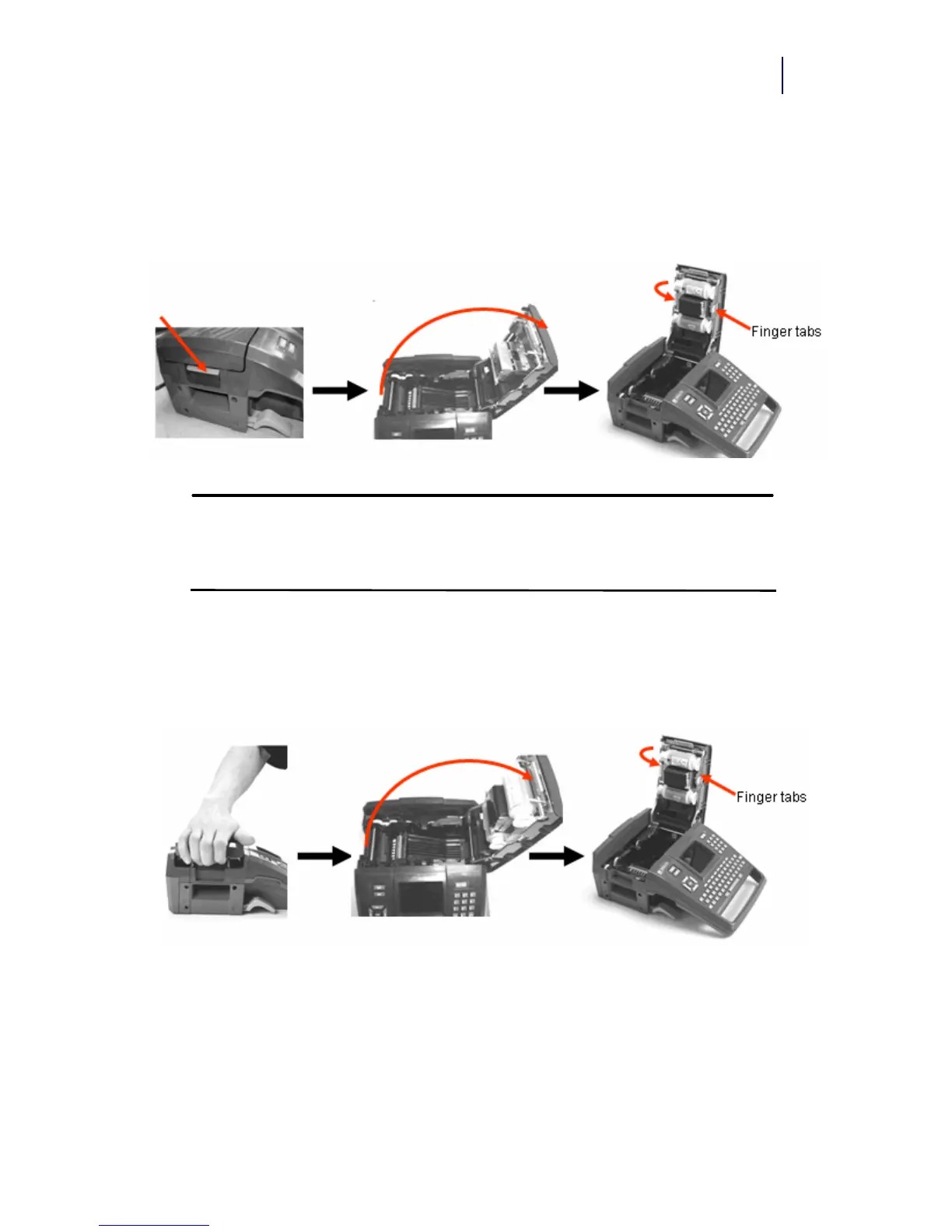 Finger tabs

Finger tabs