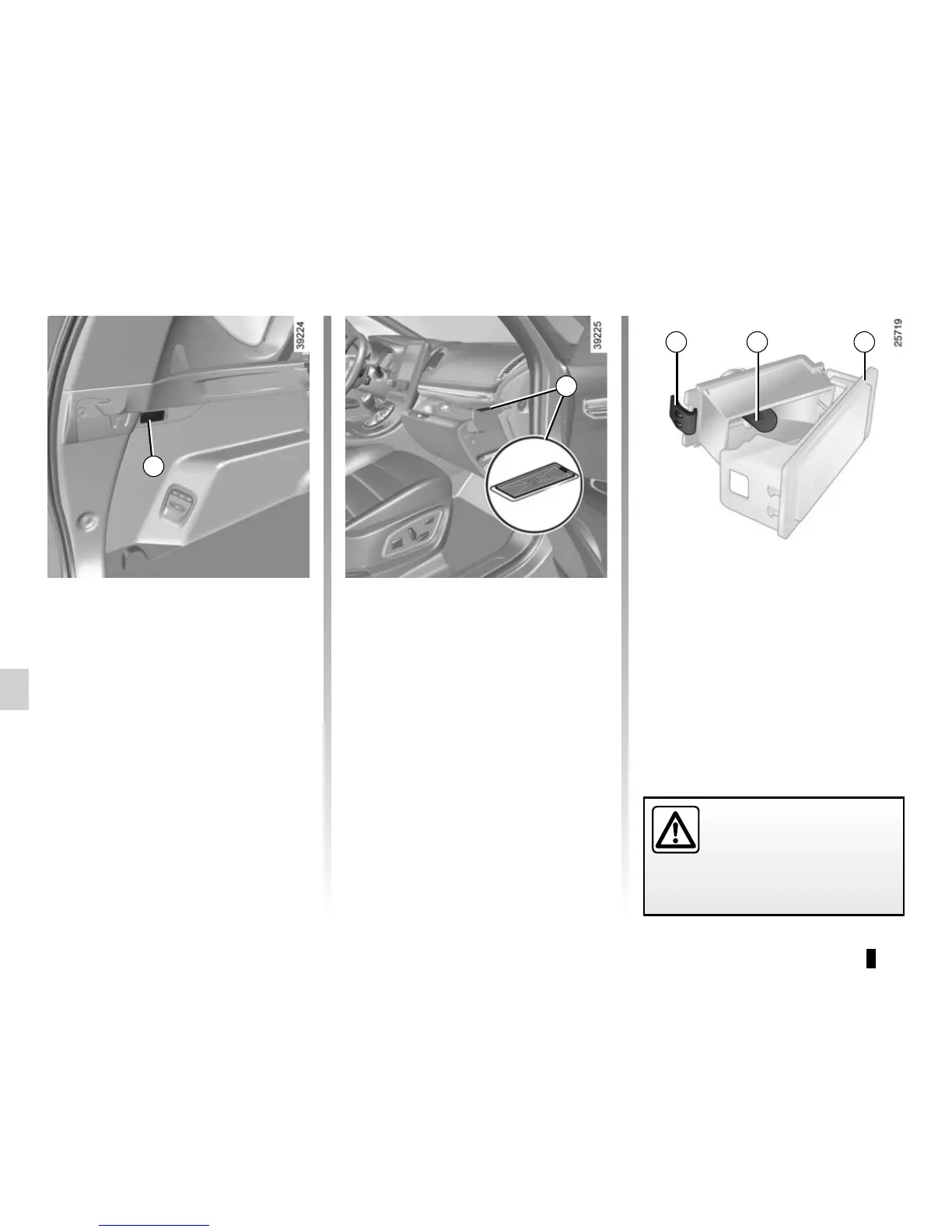 39224

39225

25719