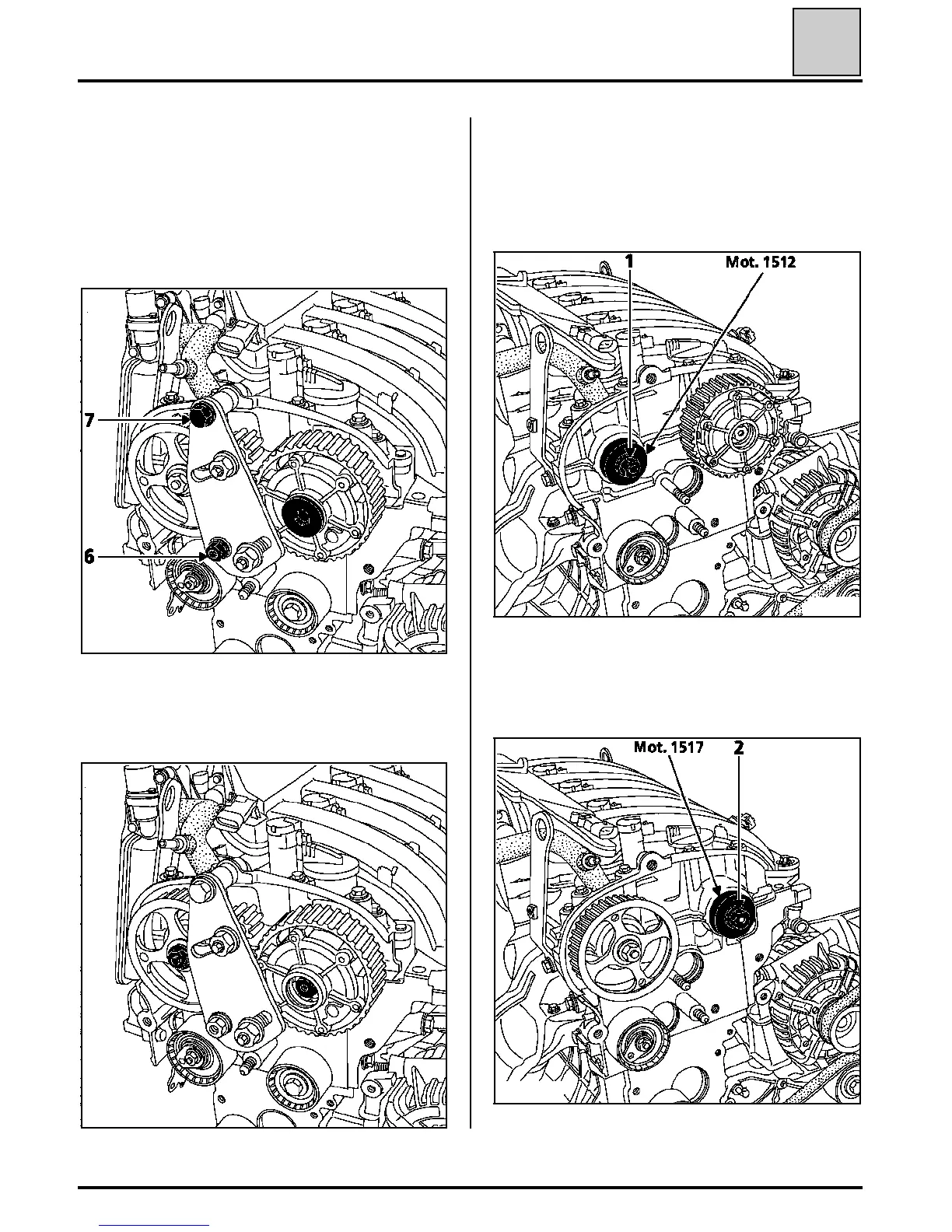 7

6

1

Mot. 1512

Mot. 1517

2