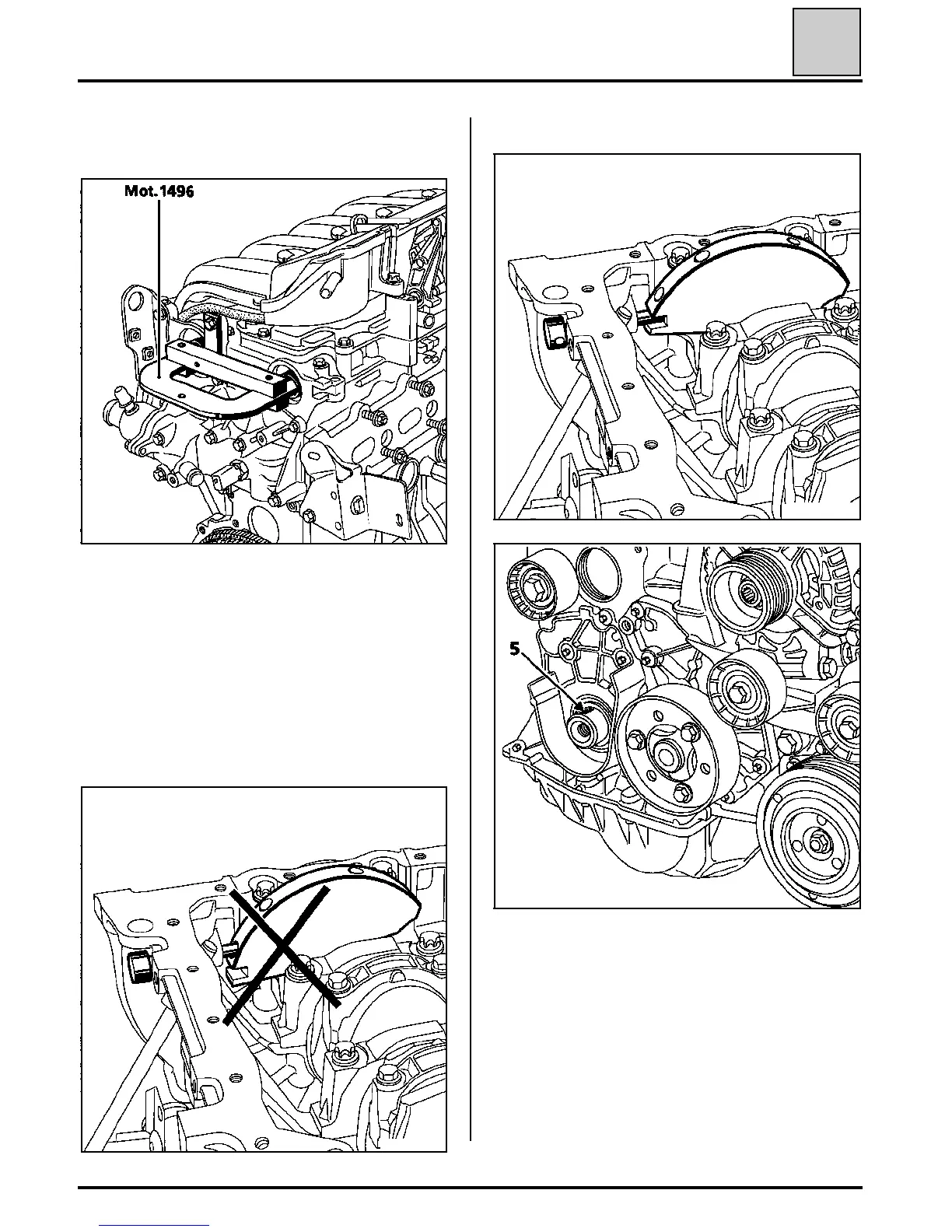 Mot.1496

5