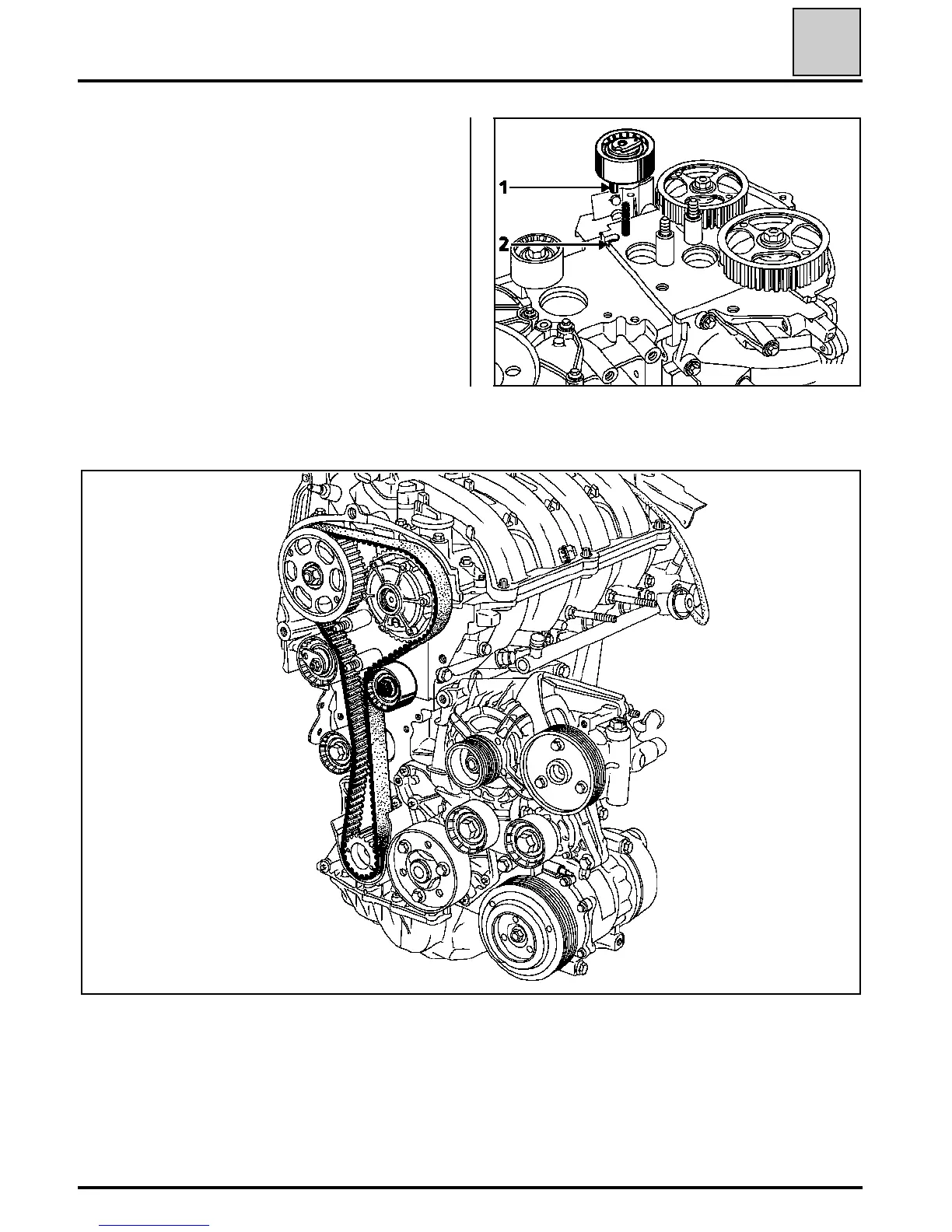 1

2