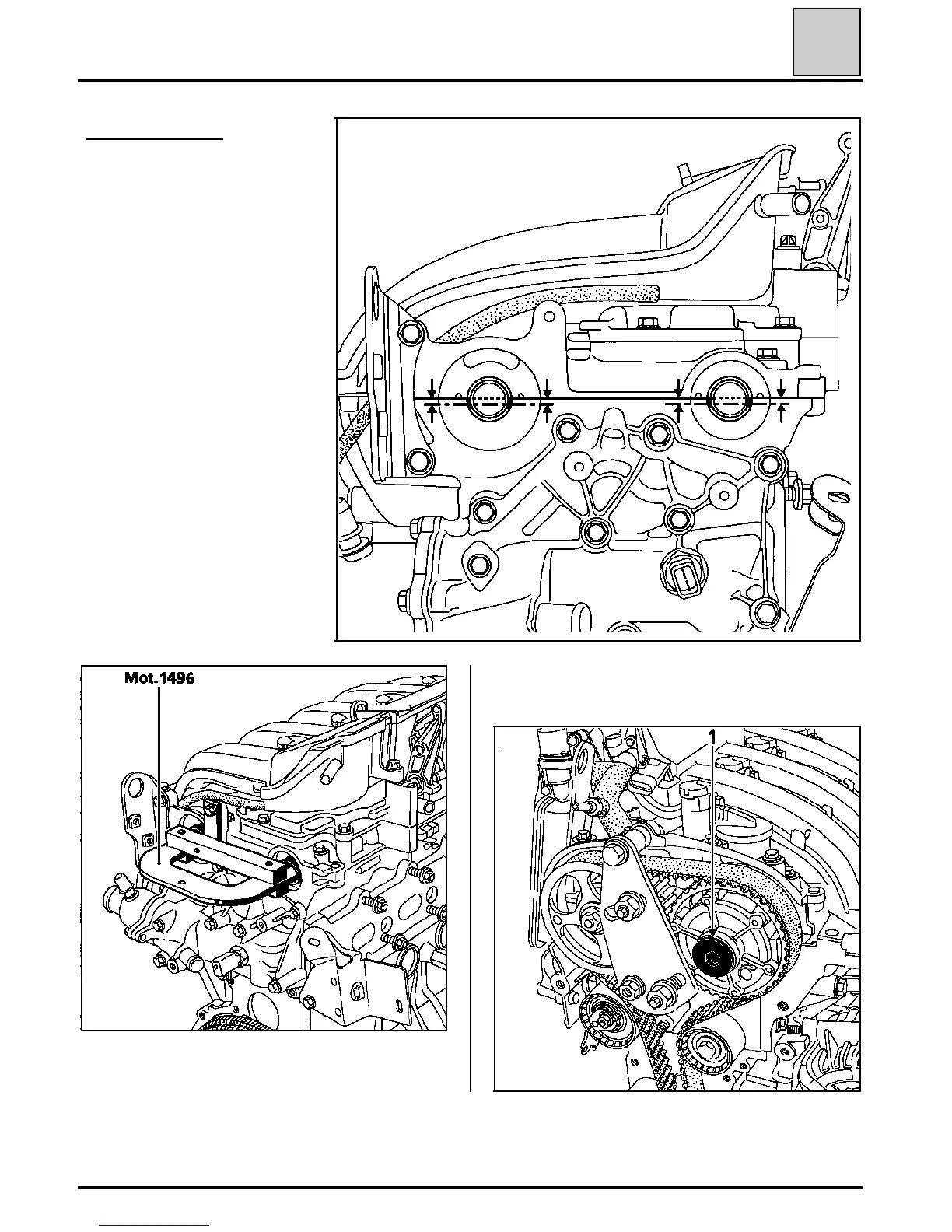 Mot.1496

1